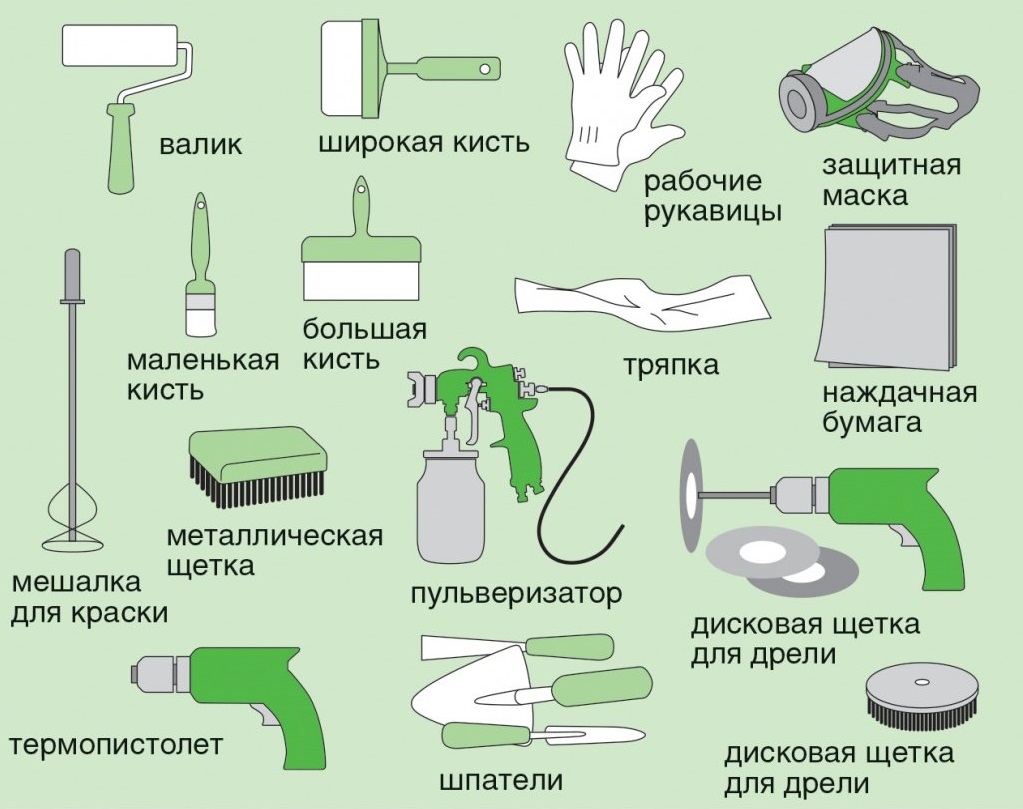 валик

широкая кисть

рабочие рукавицы

защитная маска

маленькая кисть

большая кисть

тряпка

наждачная бумага

мешалка для краски

металлическая щетка

пульверизатор

дисковая щетка для дрели

термопистолет

шпатели

дисковая щетка для дрели