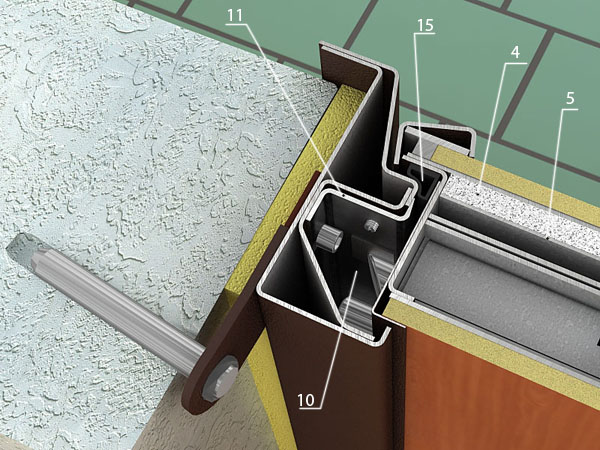 11
15
4
5
10