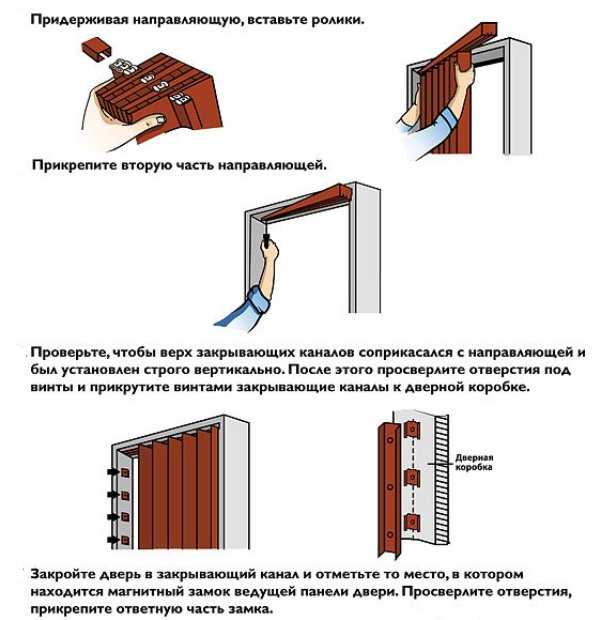 Придерживая направляющую, вставьте ролики.

Прикрепите вторую часть направляющей.

Проверьте, чтобы верх закрывающих каналов соприкасался с направляющей и был установлен строго вертикально. После этого просверлите отверстия под винты и прикрутите винтами закрывающие каналы к дверной коробке.

Дверная коробка

Закройте дверь в закрывающий канал и отметьте то место, в котором находится магнитный замок ведущей панели двери. Просверлите отверстия, прикрепите ответную часть замка.