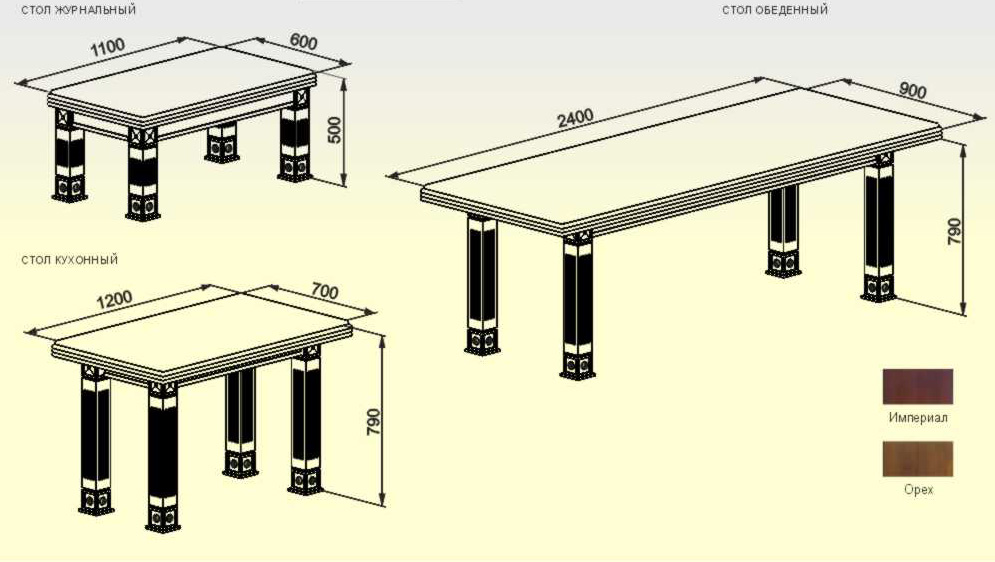 СТОЛ ЖУРНАЛЬНЫЙ

1100

600

500

СТОЛ ОБЕДЕННЫЙ

2400

900

790

СТОЛ КУХОННЫЙ

1200

700

790

Империал

Орех