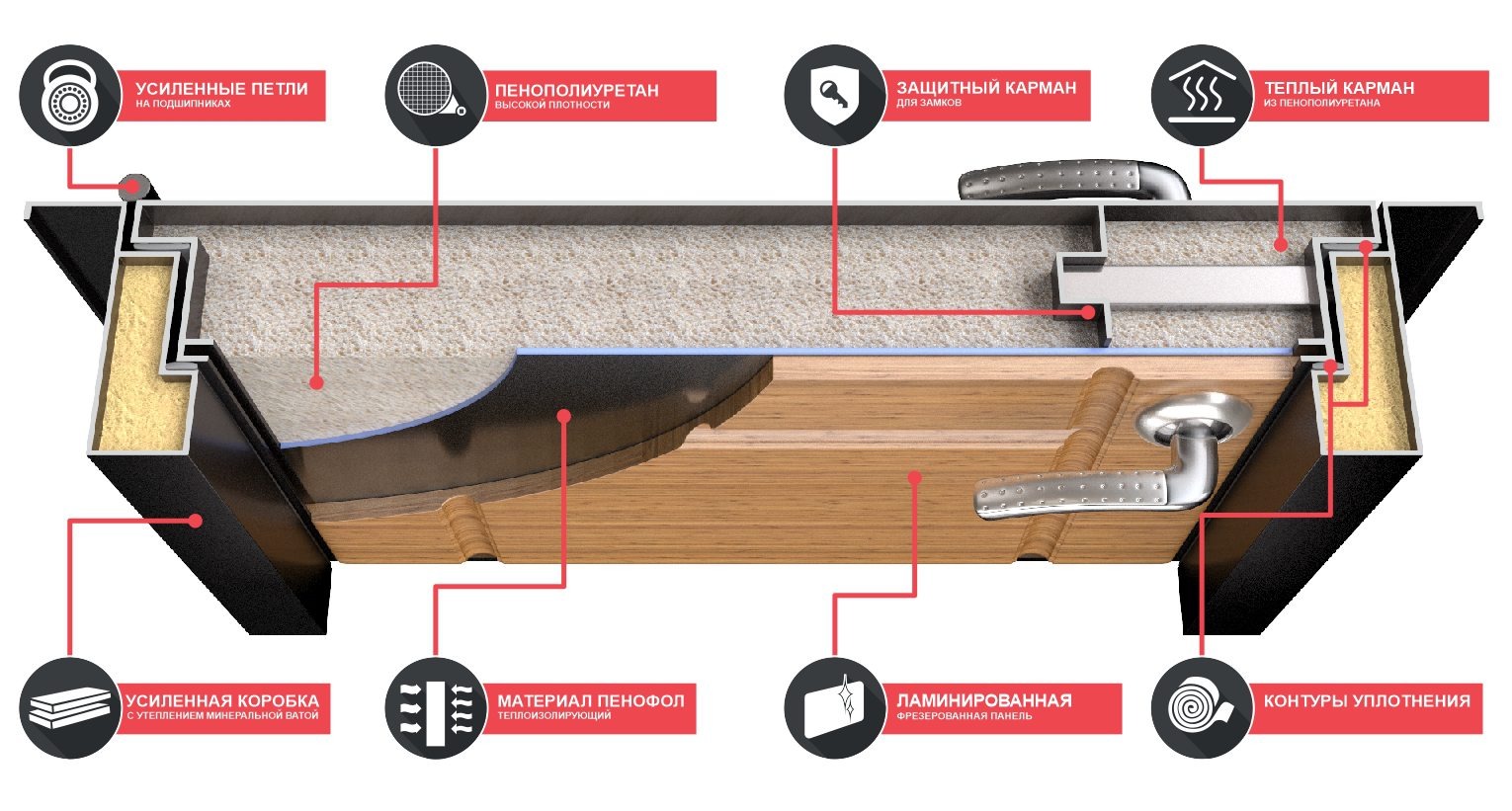 УСИЛЕННЫЕ ПЕТЛИ
НА ПОДШИПНИКАХ

ПЕНОПОЛИУРЕТАН
ВЫСОКОЙ ПЛОТНОСТИ

ЗАЩИТНЫЙ КАРМАН
ДЛЯ ЗАМКОВ

ТЕПЛЫЙ КАРМАН
ИЗ ПЕНОПОЛИУРЕТАНА

УСИЛЕННАЯ КОРОБКА
С УТЕПЛЕНИЕМ МИНЕРАЛЬНОЙ ВАТОЙ

МАТЕРИАЛ ПЕНОФОЛ
ТЕПЛОИЗОЛИРУЮЩИЙ

ЛАМИНИРОВАННАЯ
ФРЕЗЕРОВАННАЯ ПАНЕЛЬ

КОНТУРЫ УПЛОТНЕНИЯ