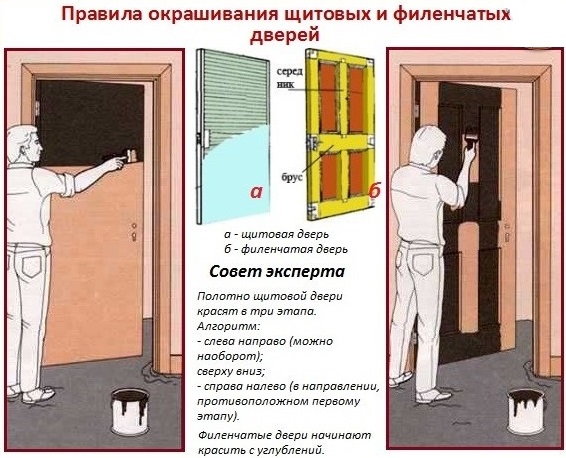 Правила окрашивания щитовых и филенчатых дверей

серед ник

брус

а

б

а - щитовая дверь
б - филенчатая дверь

Совет эксперта

Полотно щитовой двери красят в три этапа.
Алгоритм:
- слева направо (можно наоборот);
сверху вниз;
- справа налево (в направлении, противоположном первому этапу).

Филенчатые двери начинают красить с углублений.