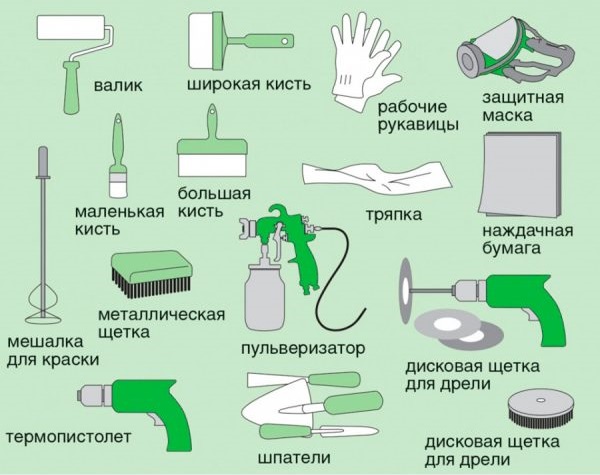 валик

широкая кисть

рабочие рукавицы

защитная маска

маленькая кисть

большая кисть

тряпка

наждачная бумага

мешалка для краски

металлическая щетка

пульверизатор

дисковая щетка для дрели

термопистолет

шпатели

дисковая щетка для дрели