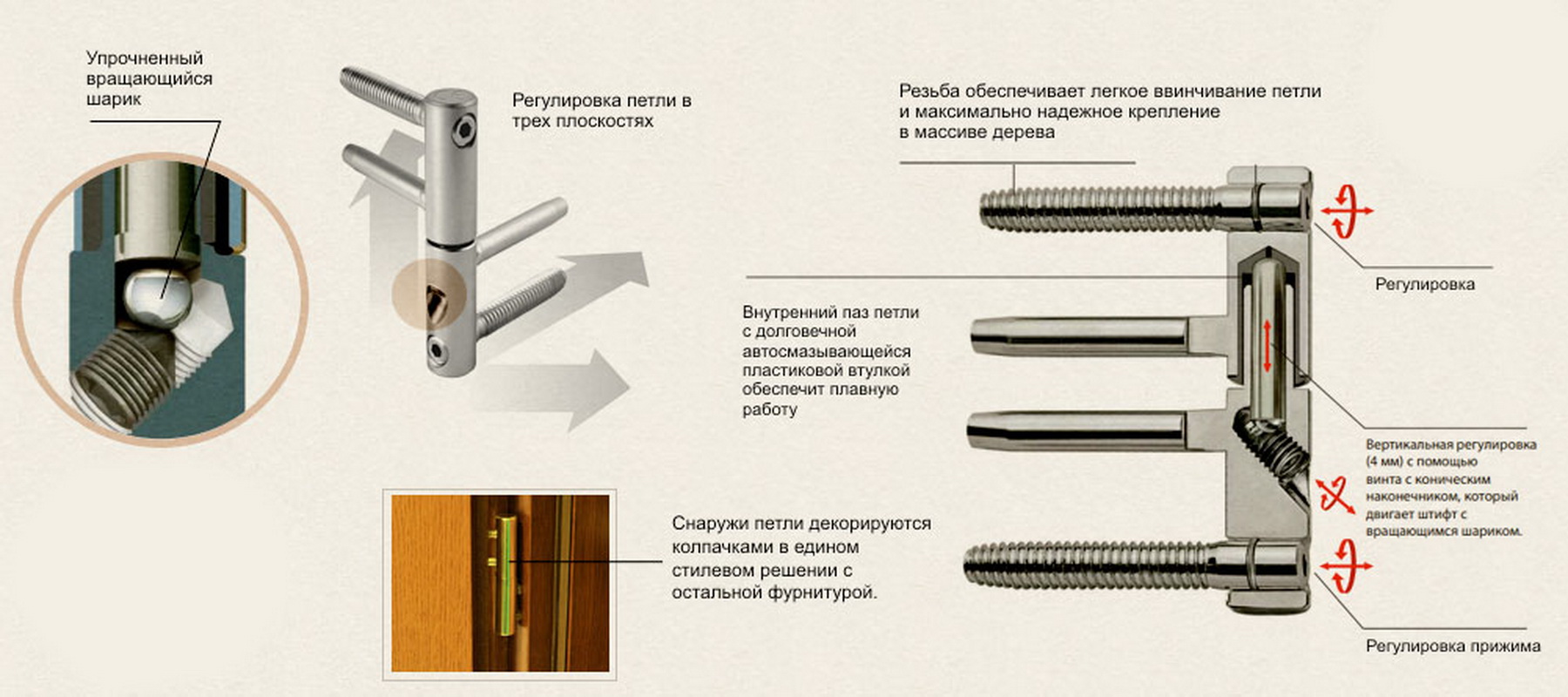 Упрочненный вращающийся шарик

Регулировка петли в трех плоскостях

Резьба обеспечивает легкое ввинчивание петли и максимально надежное крепление в массиве дерева

Регулировка

Внутренний паз петли с долговечной автосмазывающейся пластиковой втулкой обеспечит плавную работу

Вертикальная регулировка (4 мм) с помощью винта с коническим наконечником, который двигает штифт с вращающимся шариком.

Снаружи петли декорируются колпачками в едином стилевом решении с остальной фурнитурой.

Регулировка прижима