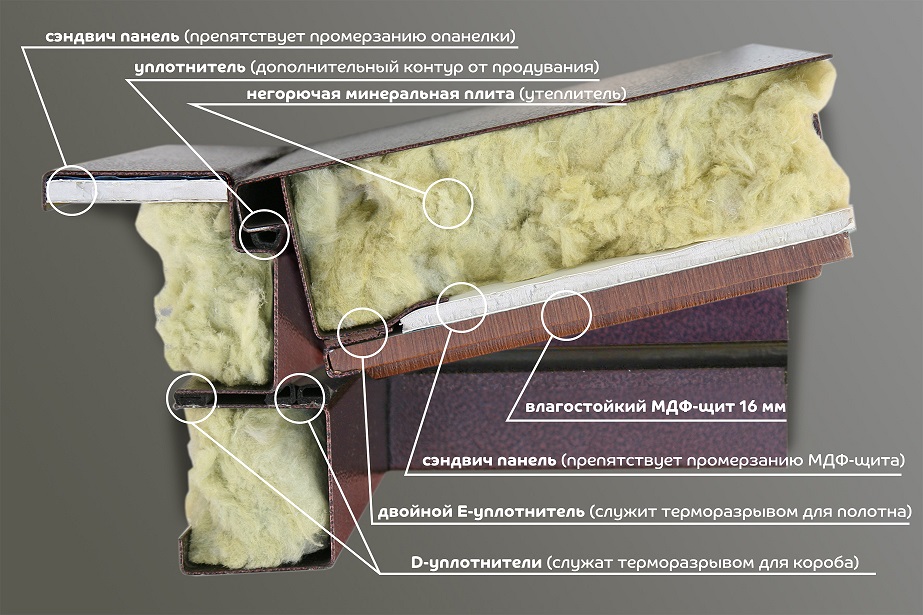 сэндвич панель (препятствует промерзанию опанелки)

уплотнитель (дополнительный контур от продувания)

негорючая минеральная плита (утеплитель)

влагостойкий МДФ-щит 16 мм

сэндвич панель (препятствует промерзанию МДФ-щита)

двойной Е-уплотнитель (служит терморазрывом для полотна)

D-уплотнители (служат терморазрывом для короба)