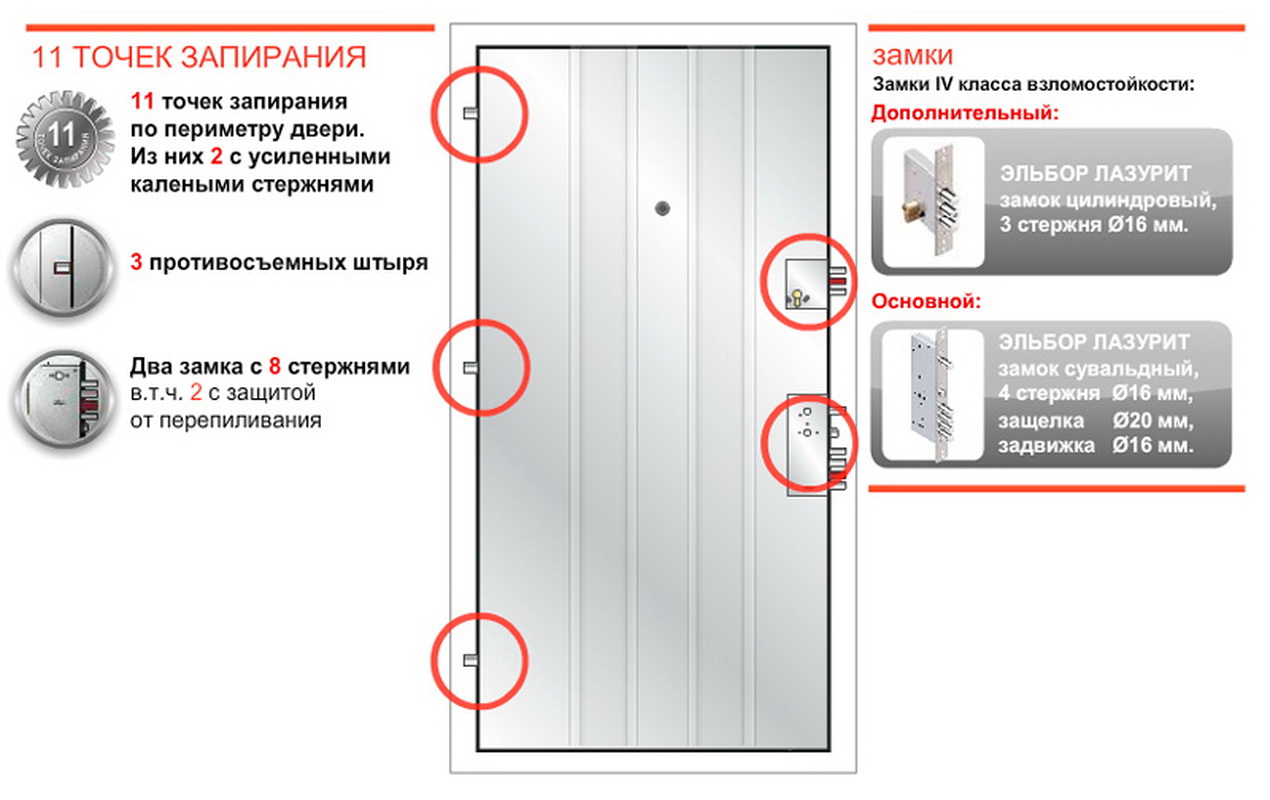 11 ТОЧЕК ЗАПИРАНИЯ

11 ТОЧЕК ЗАПИРАНИЯ

11 точек запирания по периметру двери. Из них 2 с усиленными калеными стержнями

3 противосъемных штыря

Два замка с 8 стержнями в.т.ч. 2 с защитой от перепиливания

замки

Замки IV класса взломостойкости:

Дополнительный:

ЭЛЬБОР ЛАЗУРИТ
замок цилиндровый,
3 стержня Ø16 мм.

Основной:

ЭЛЬБОР ЛАЗУРИТ
замок сувальдный,
4 стержня Ø16 мм,
защелка Ø20 мм,
задвижка Ø16 мм.