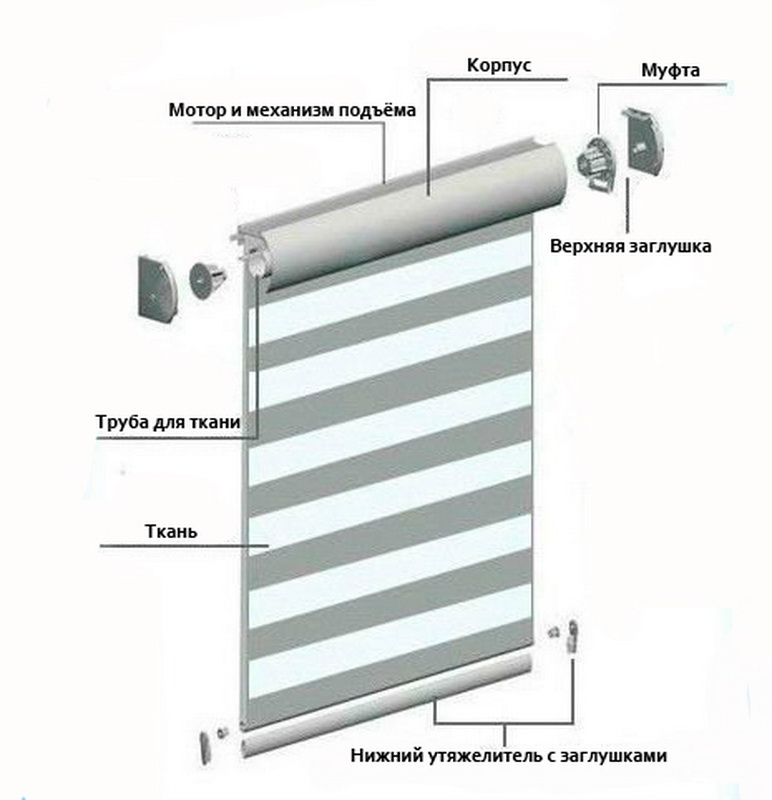 Корпус

Муфта

Мотор и механизм подъёма

Верхняя заглушка

Труба для ткани

Ткань

Нижний утяжелитель с заглушками