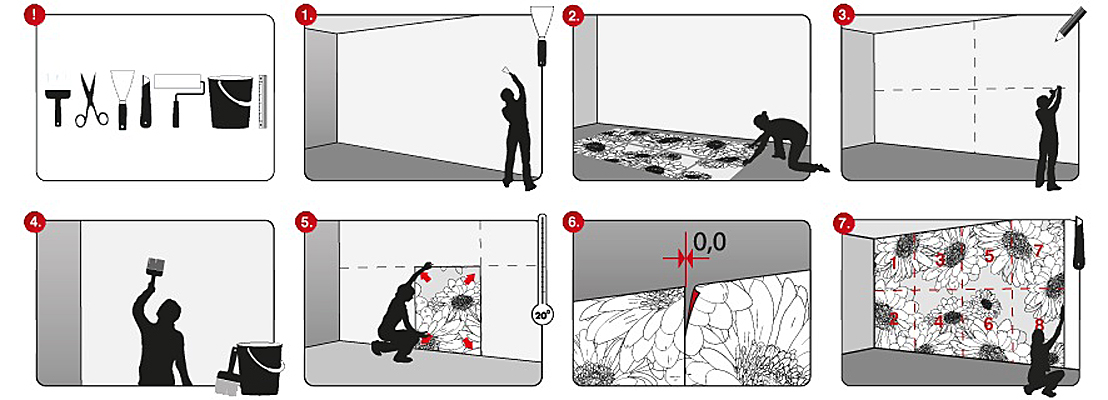 !

1.

2.

3.

4.

5.

20°

6.

0,0

7.

1 3 5 7
2 4 6 8