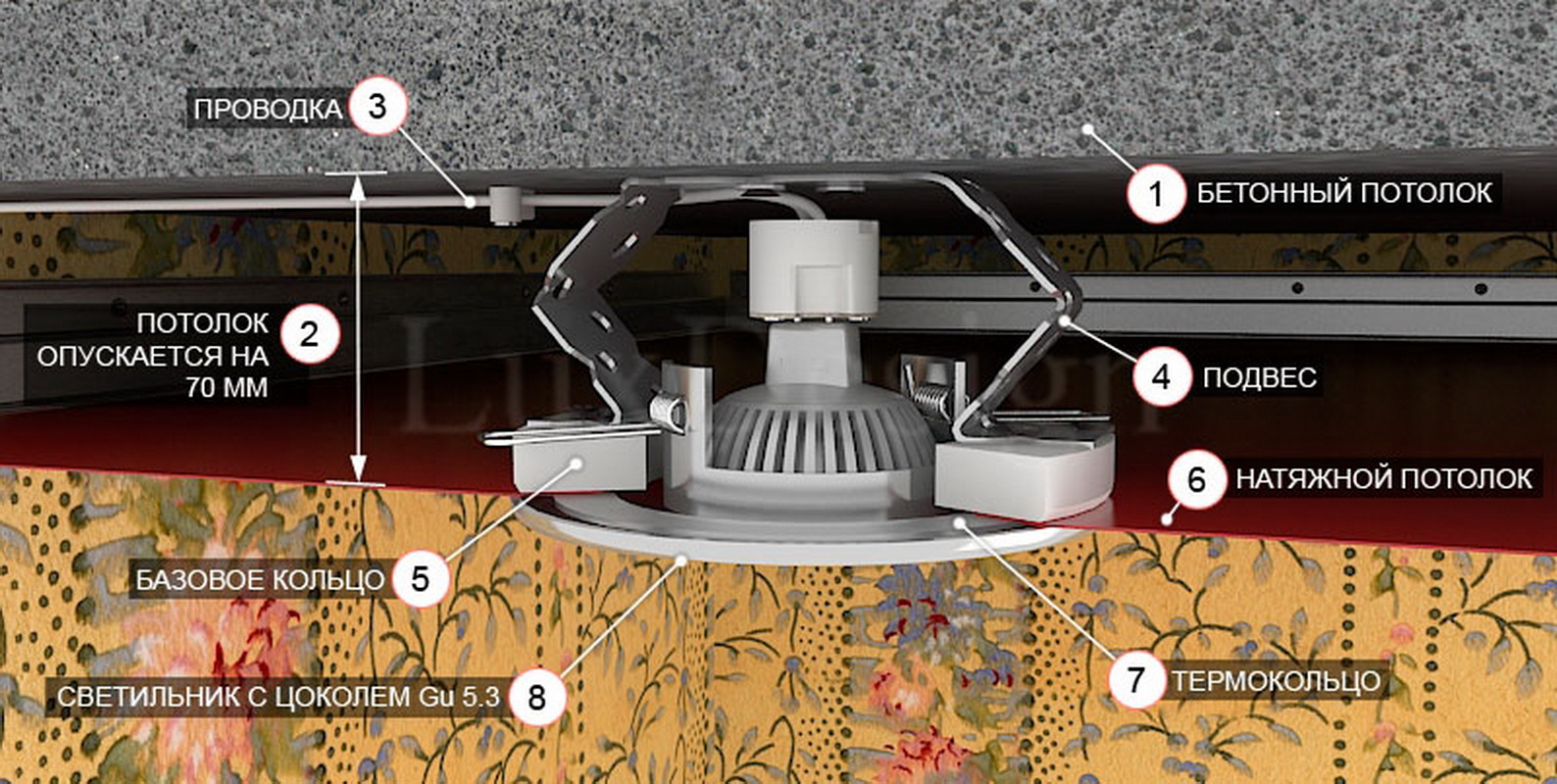 ПРОВОДКА 3

1 БЕТОННЫЙ ПОТОЛОК

ПОТОЛОК ОПУСКАЕТСЯ НА 70 ММ 2

4 ПОДВЕС

6 НАТЯЖНОЙ ПОТОЛОК

БАЗОВОЕ КОЛЬЦО 5

7 ТЕРМОКОЛЬЦО

СВЕТИЛЬНИК С ЦОКОЛЕМ Gu 5.3 8