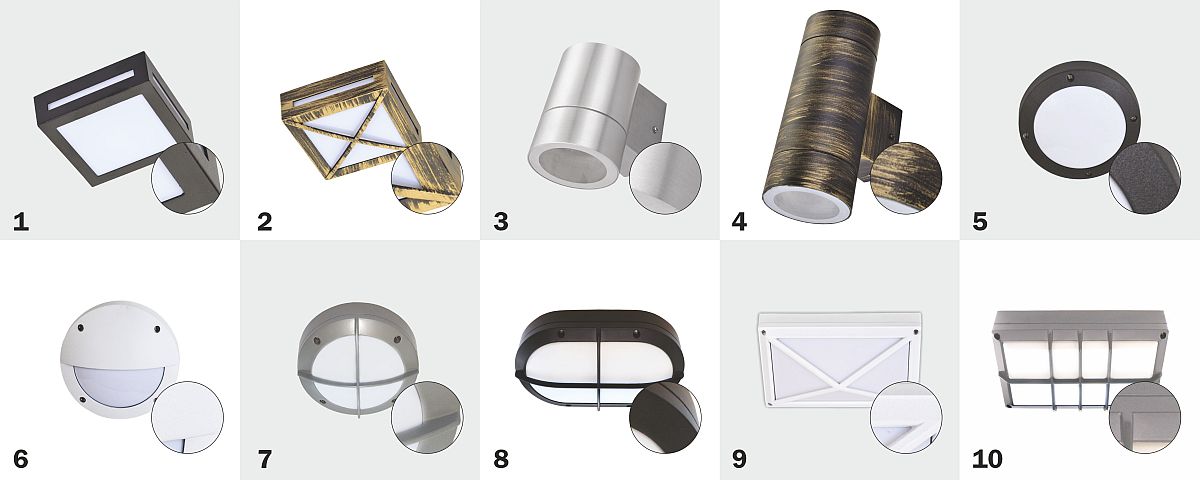 1
2
3
4
5
6
7
8
9
10