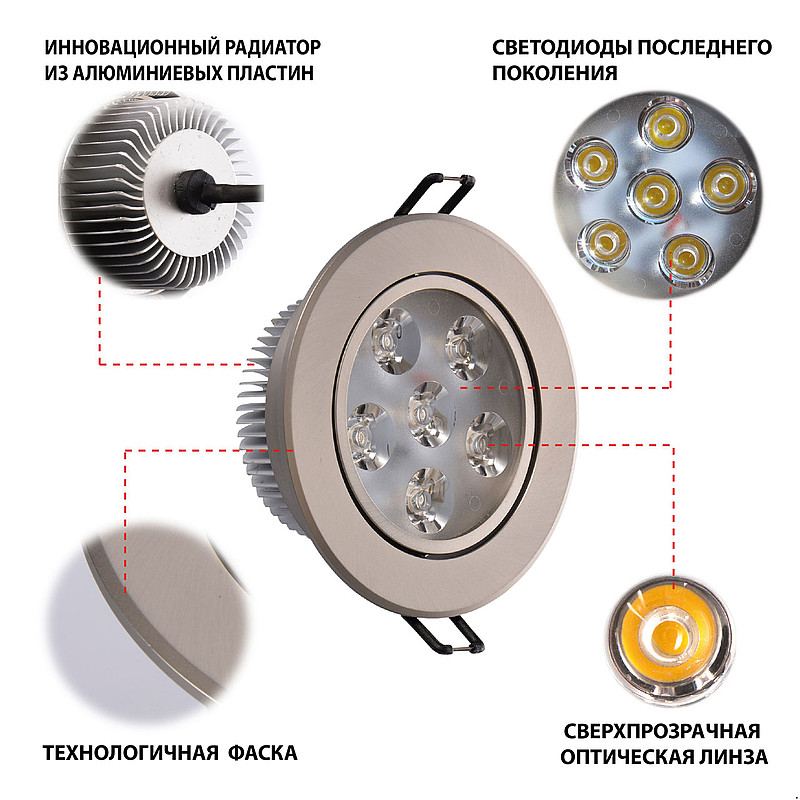 ИННОВАЦИОННЫЙ РАДИАТОР ИЗ АЛЮМИНИЕВЫХ ПЛАСТИН

СВЕТОДИОДЫ ПОСЛЕДНЕГО ПОКОЛЕНИЯ

ТЕХНОЛОГИЧНАЯ ФАСКА

СВЕРХПРОЗРАЧНАЯ ОПТИЧЕСКАЯ ЛИНЗА