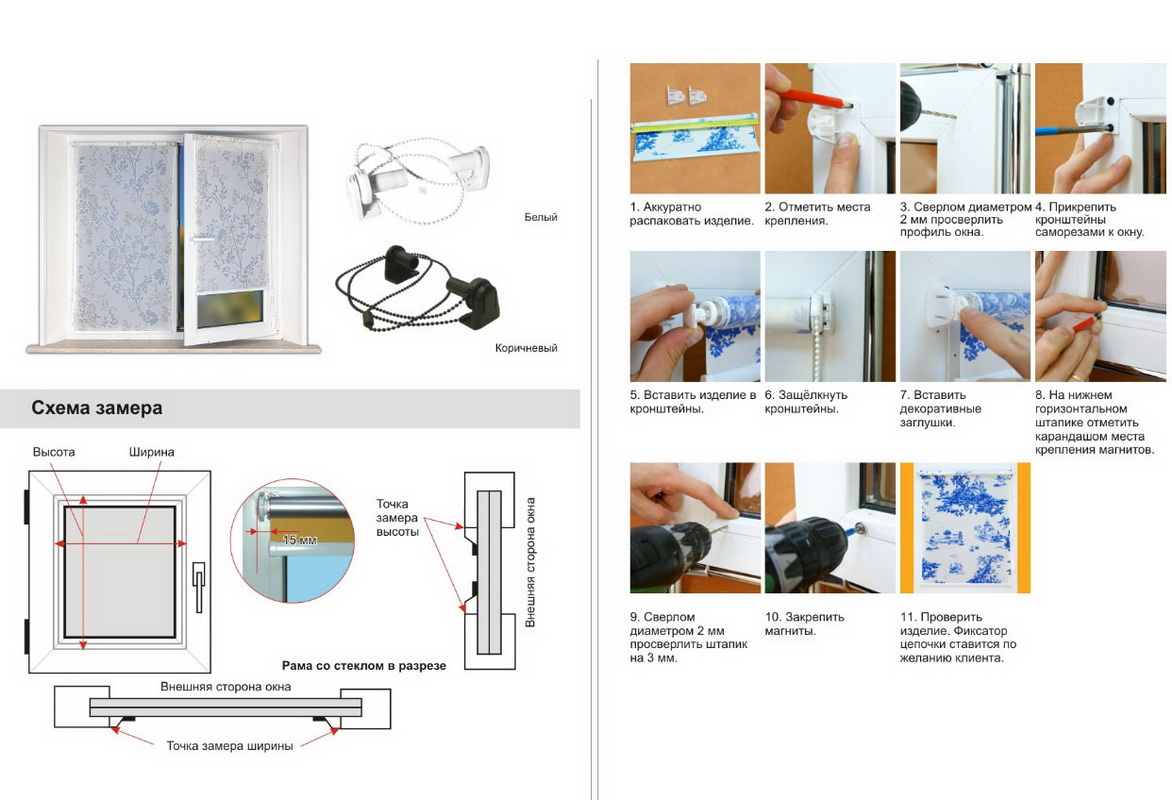 Белый

Коричневый

Схема замера

Высота

Ширина

15 мм

Точка замера высоты

Внешняя сторона окна

Рама со стеклом в разрезе

Внешняя сторона окна

Точка замера ширины

1. Аккуратно распаковать изделие.

2. Отметить места крепления.

3. Сверлом диаметром 2 мм просверлить профиль окна.

4. Прикрепить кронштейны саморезами к окну.

5. Вставить изделие в кронштейны.

6. Защёлкнуть кронштейны.

7. Вставить декоративные заглушки.

8. На нижнем горизонтальном штапике отметить карандашом места крепления магнитов.

9. Сверлом диаметром 2 мм просверлить штапик на 3 мм.

10. Закрепить магниты.

11. Проверить изделие. Фиксатор цепочки ставится по желанию клиента.