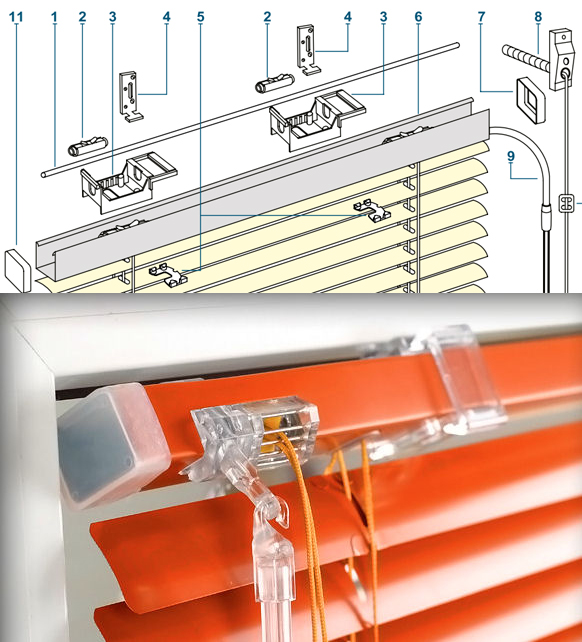 11 1 2 3 4 5 2 4 3 6 7 8

9