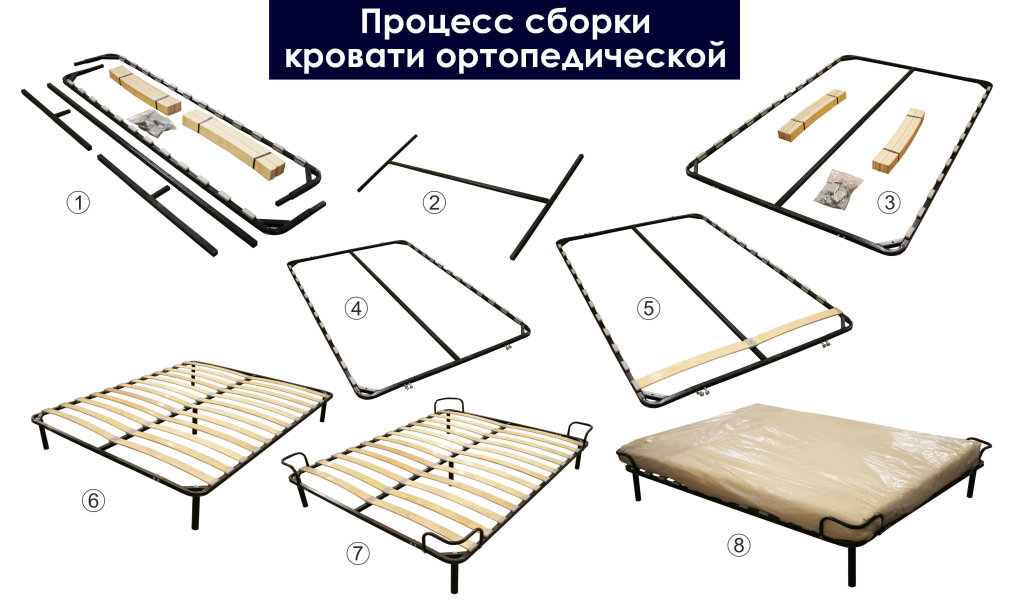 Процесс сборки кровати ортопедической

①

②

③

④

⑤

⑥

⑦

⑧