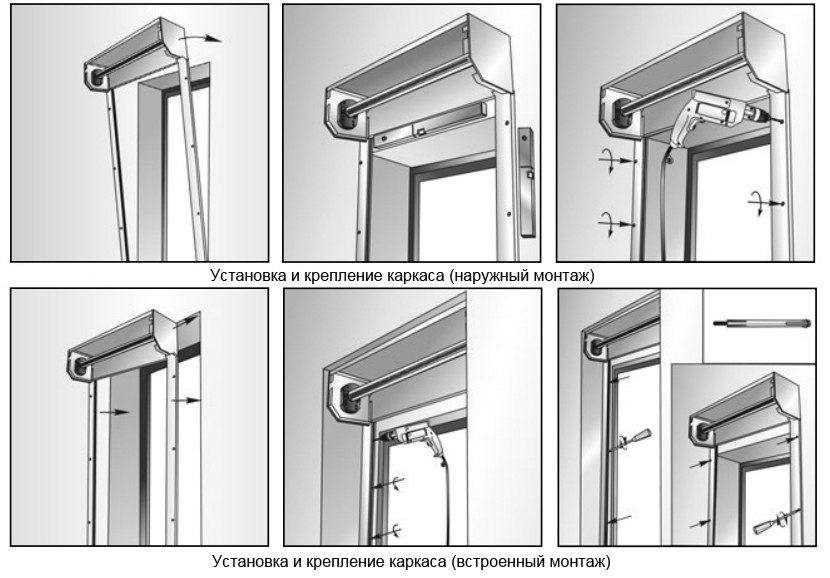 Установка и крепление каркаса (наружный монтаж)

Установка и крепление каркаса (встроенный монтаж)