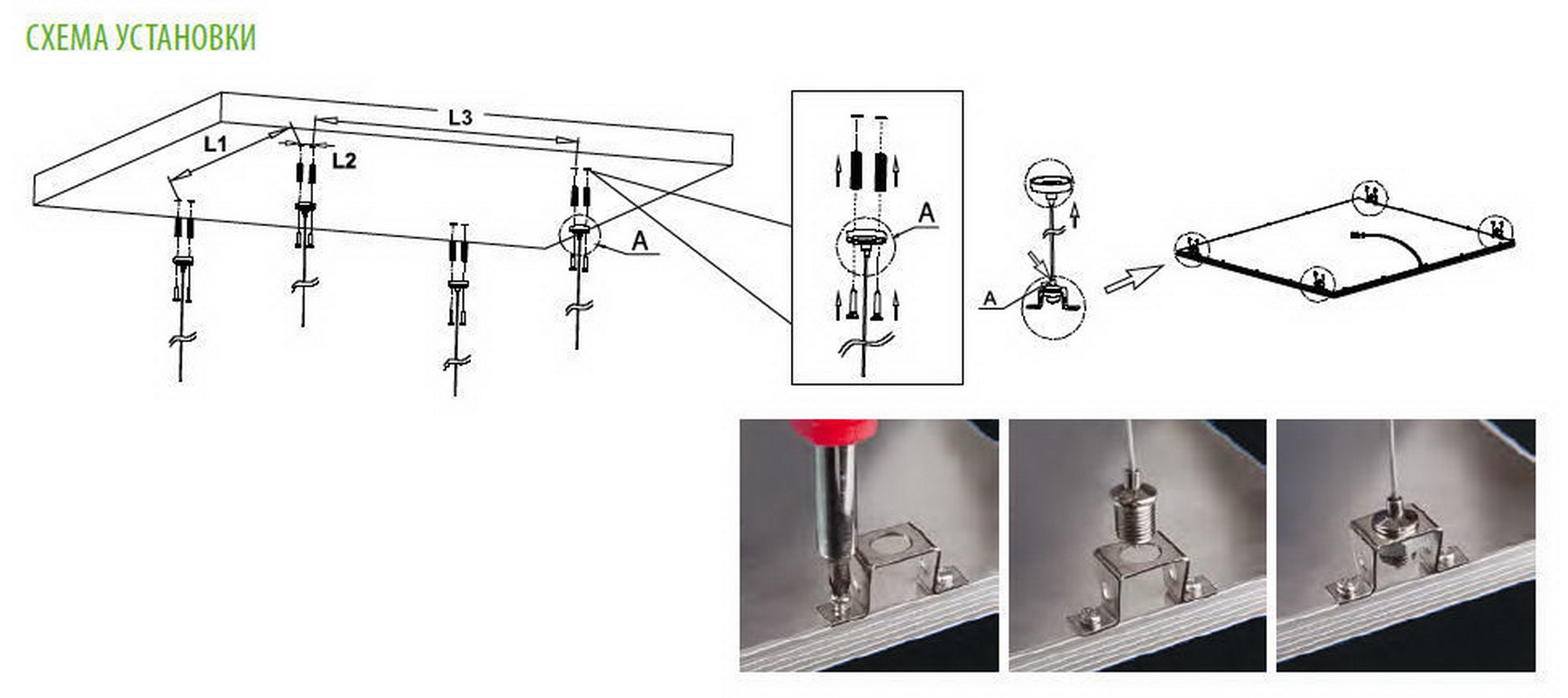 СХЕМА УСТАНОВКИ

L3
L1
L2
A

A

A