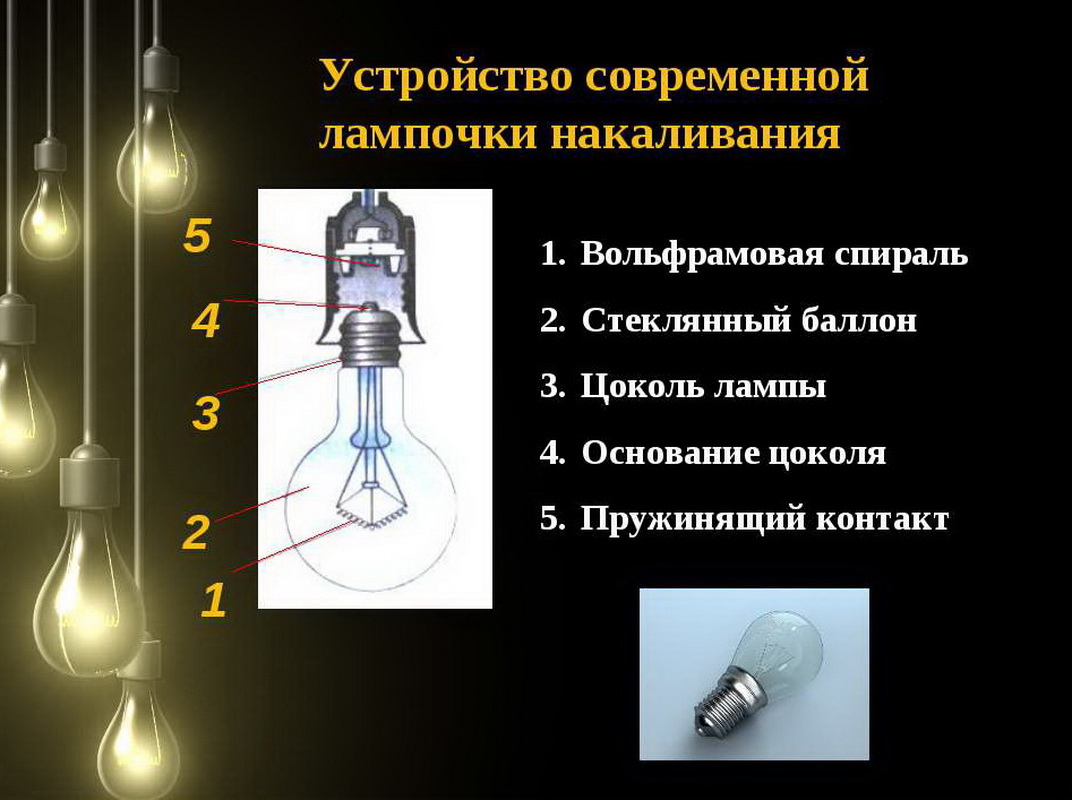 Устройство современной лампочки накаливания

5
4
3
2
1

1. Вольфрамовая спираль
2. Стеклянный баллон
3. Цоколь лампы
4. Основание цоколя
5. Пружинящий контакт