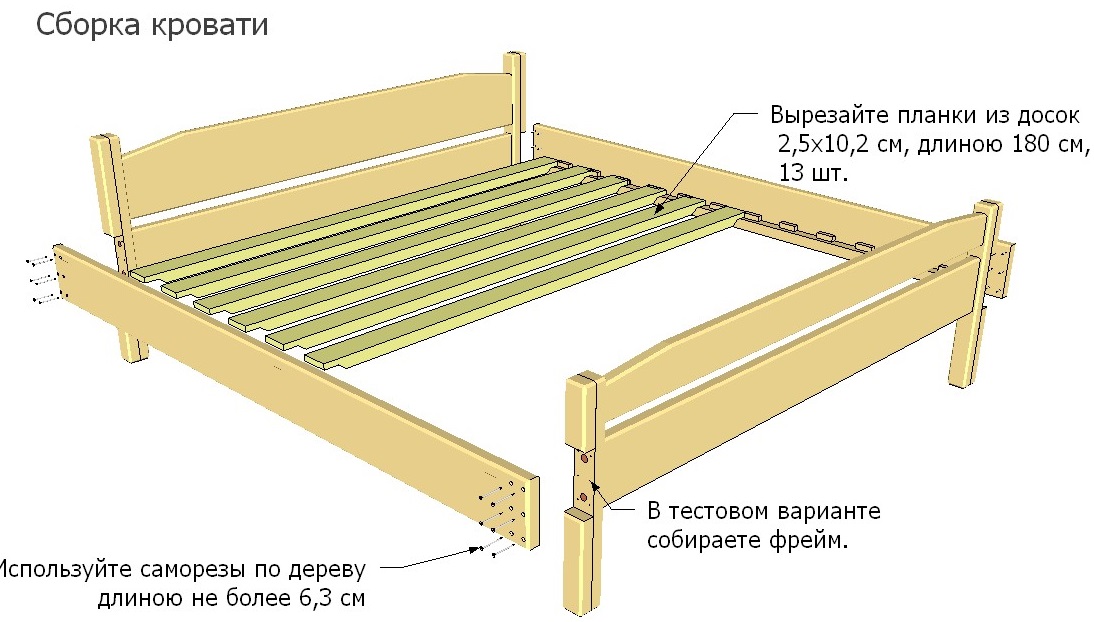 Сборка кровати

Вырезайте планки из досок 2,5x10,2 см, длиною 180 см, 13 шт.

В тестовом варианте собираете фрейм.

Используйте саморезы по дереву длиною не более 6,3 см