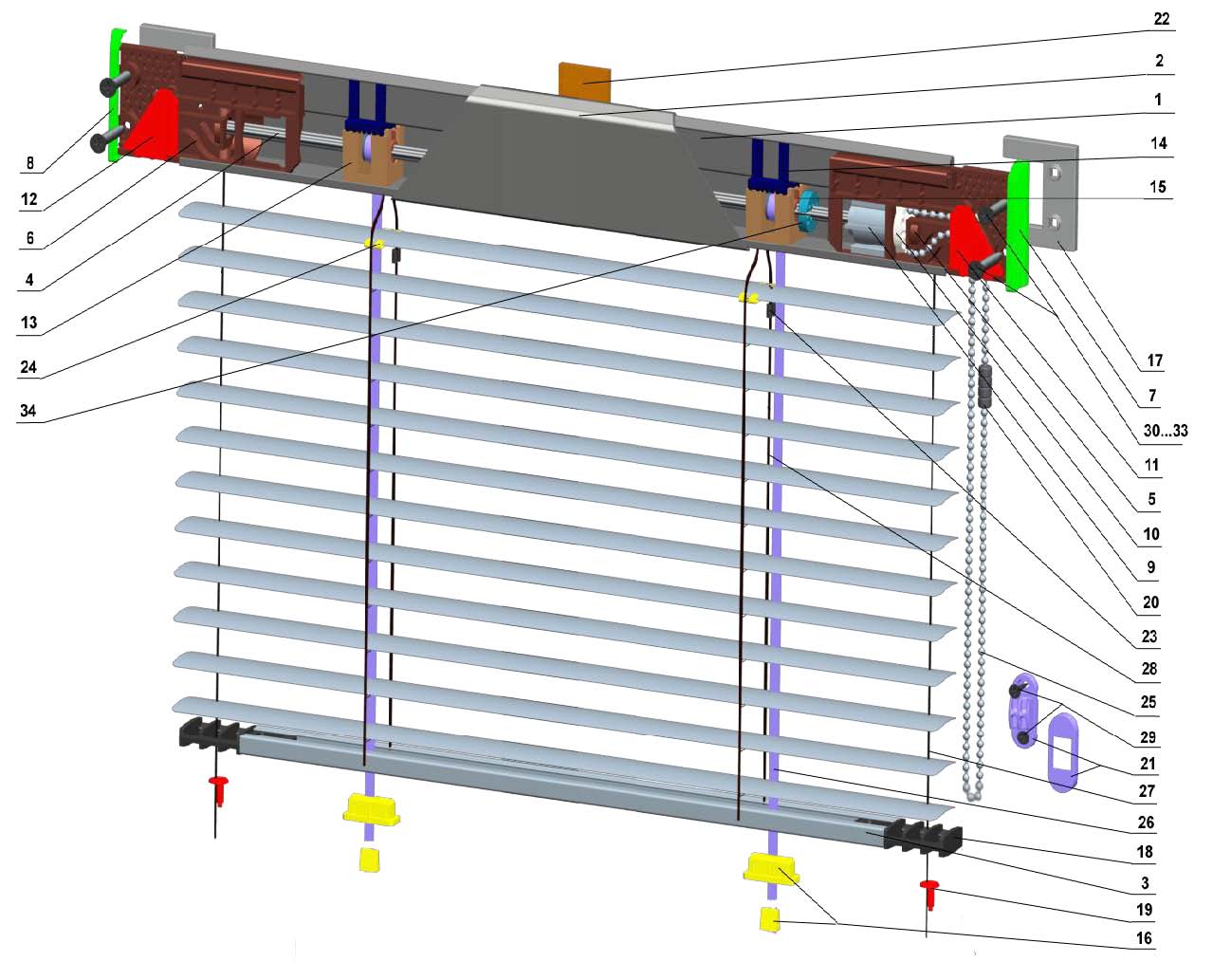 22
2
1
14
15
8
12
6
4
13
24
34
17
7
30...33
11
5
10
9
20
23
28
25
29
21
27
26
18
3
19
16