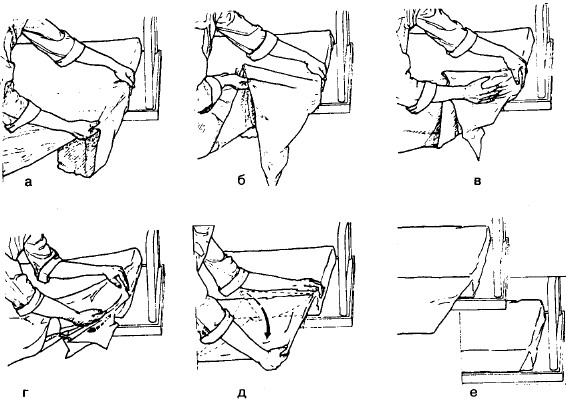 а

б

в

г

д

е