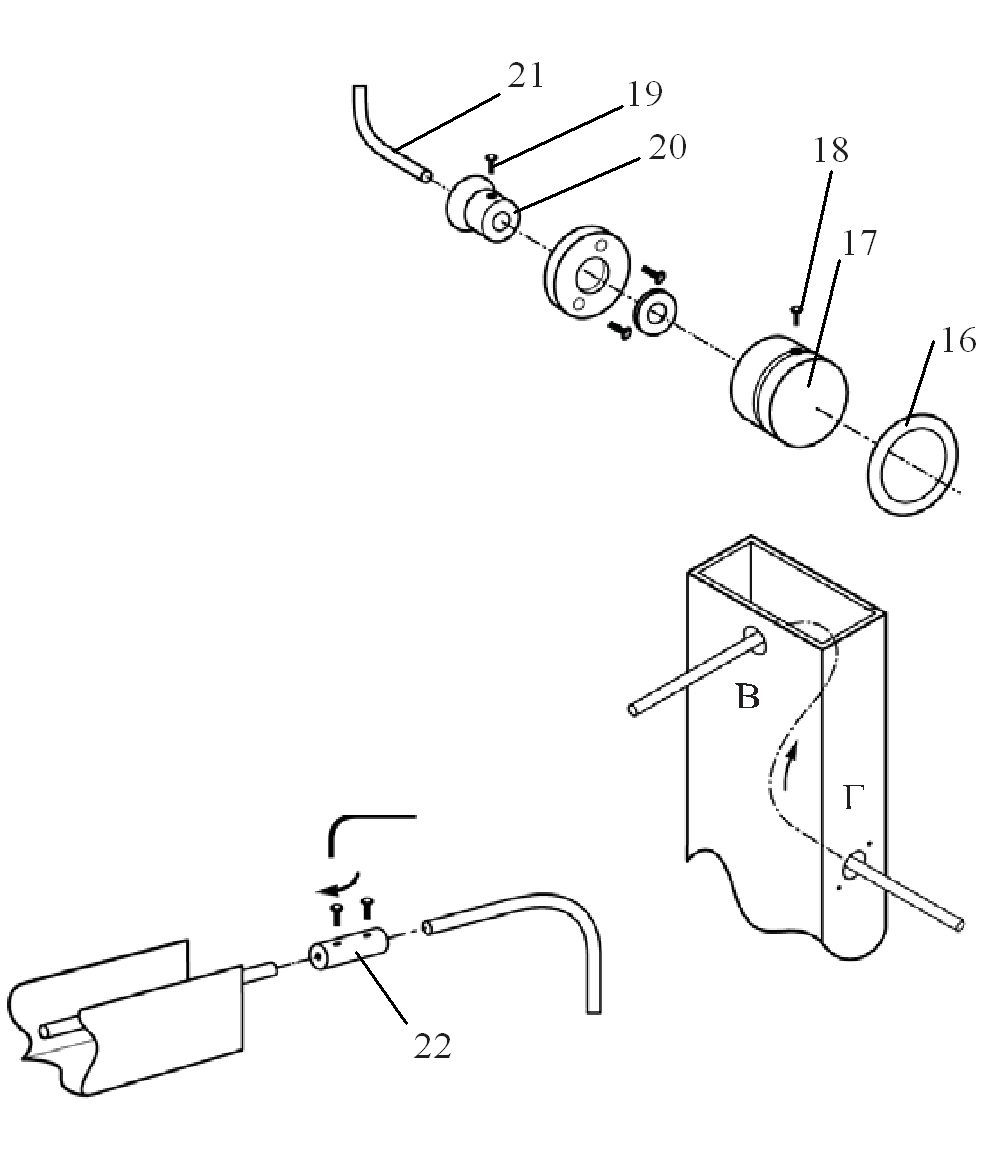 21
19
20
18
17
16
В
Г
22