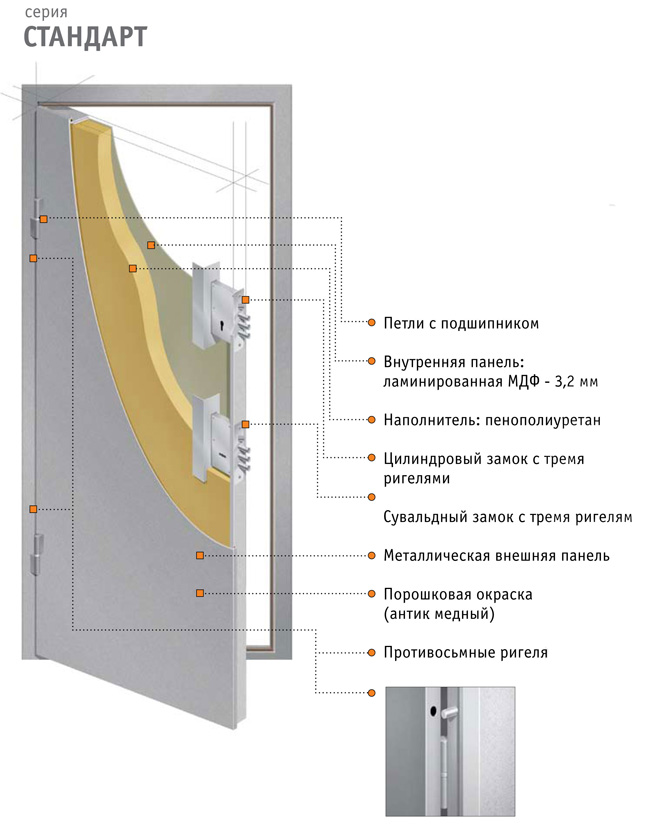 серия
СТАНДАРТ

Петли с подшипником

Внутренняя панель: ламинированная МДФ - 3,2 мм

Наполнитель: пенополиуретан

Цилиндровый замок с тремя ригелями

Сувальдный замок с тремя ригелям

Металлическая внешняя панель

Порошковая окраска (антик медный)

Противосьмные ригеля