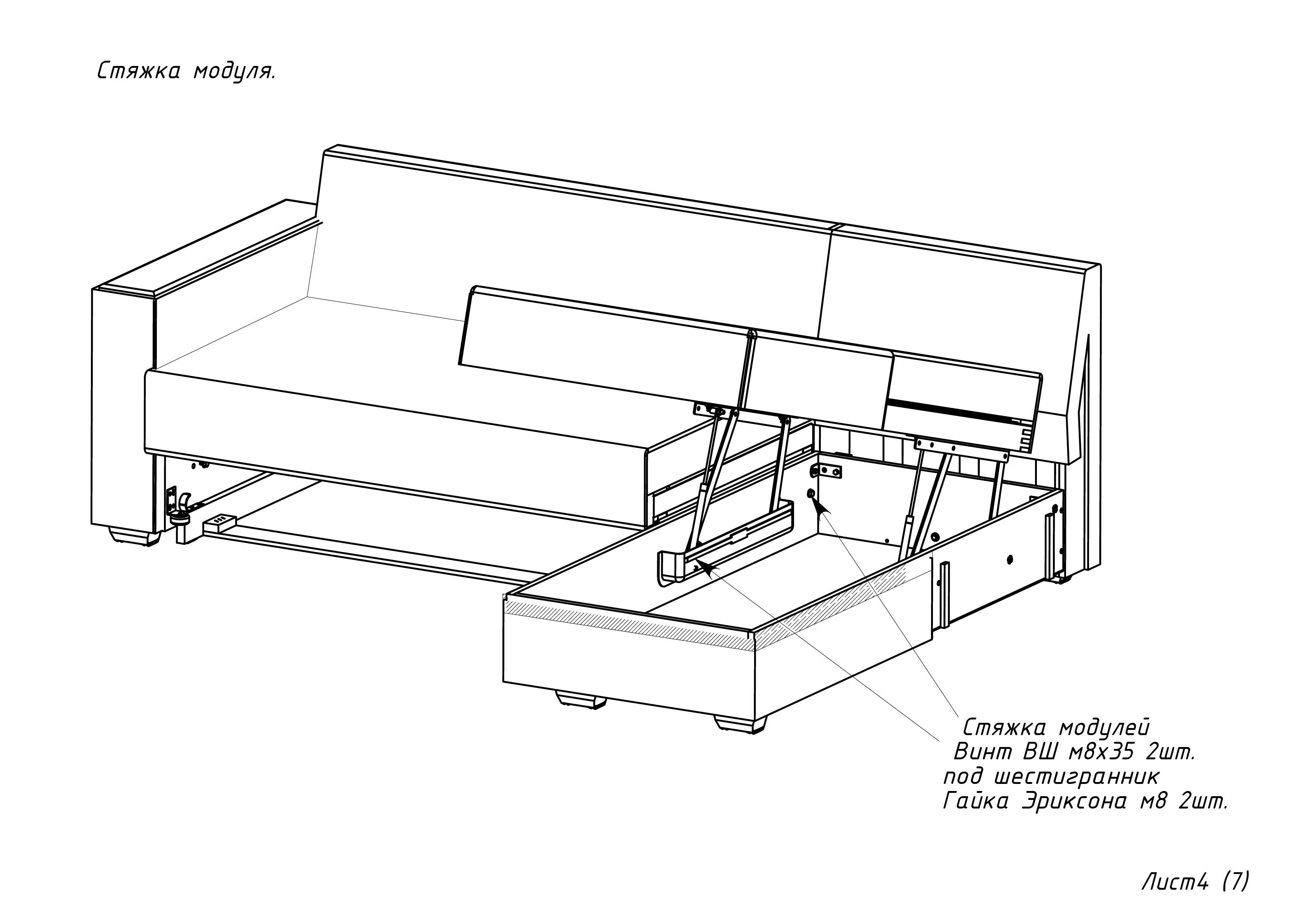 Стяжка модуля.

Стяжка модулей
Винт ВШ м8х35 2шт.
под шестигранник
Гайка Эриксона м8 2шт.

Лист4 (7)