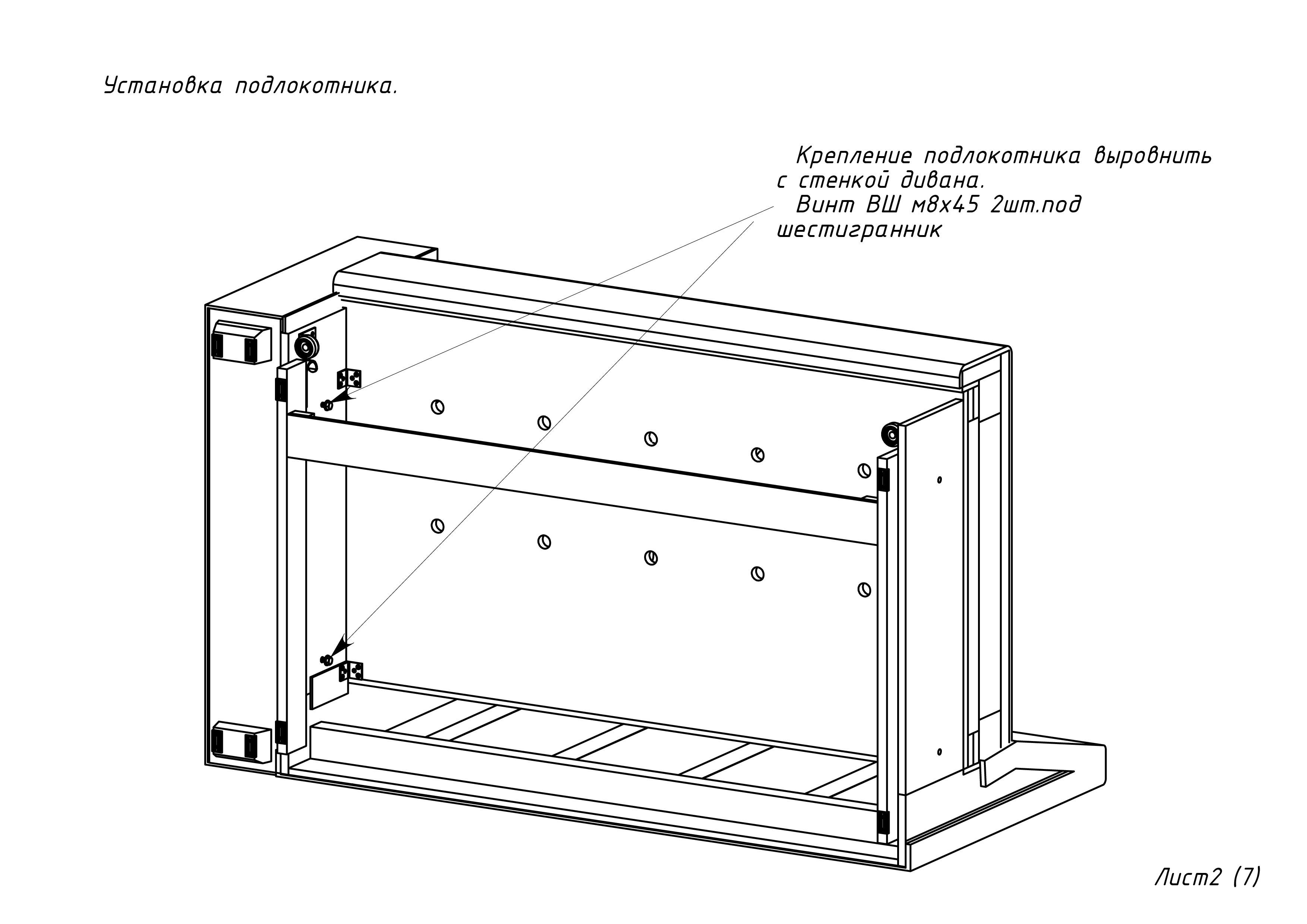 Установка подлокотника.

Крепление подлокотника выровнить с стенкой дивана.
Винт ВШ м8х45 2шт.под шестигранник

Лист2 (7)