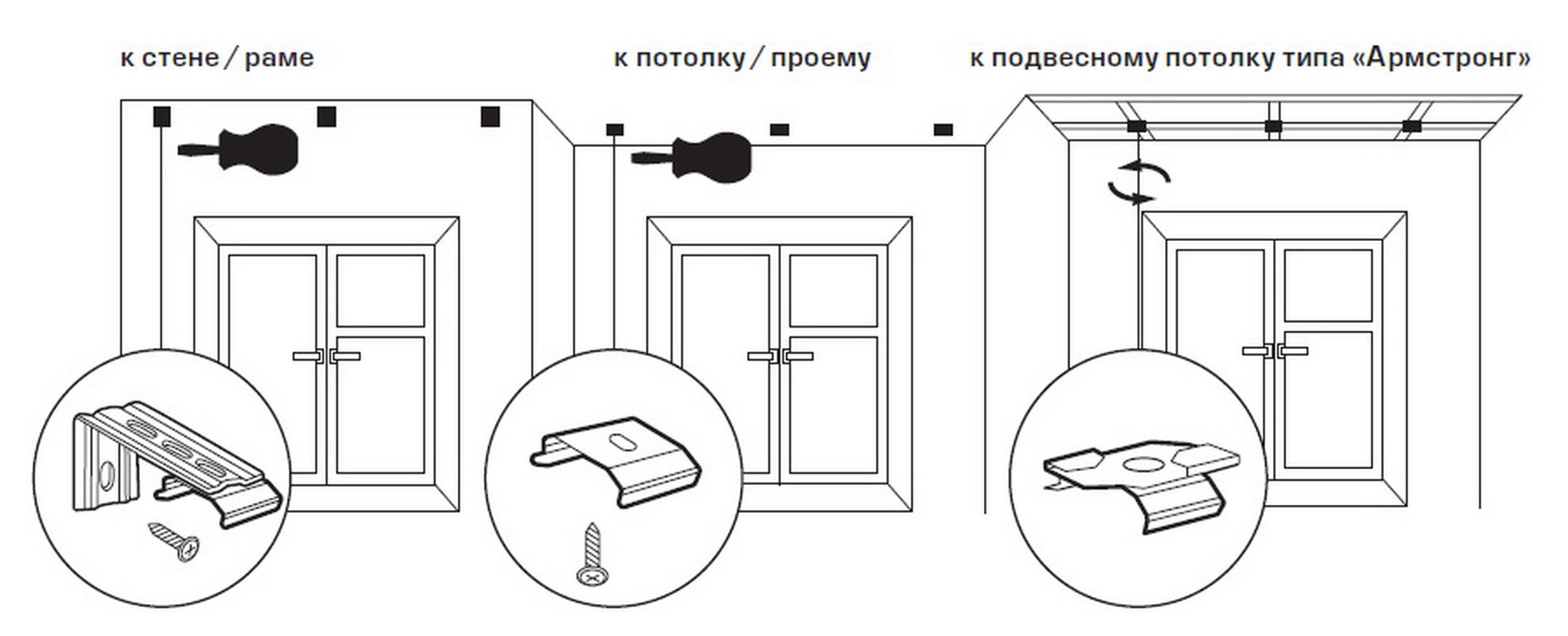 к стене / раме

к потолку / проему

к подвесному потолку типа «Армстронг»