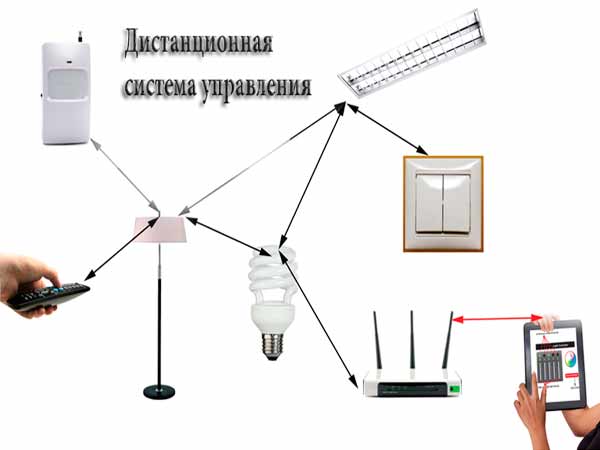 Дистанционная система управления