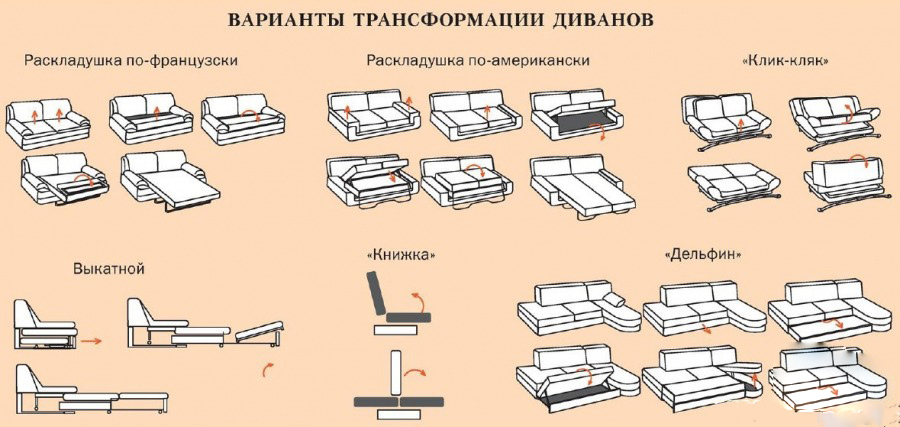 ВАРИАНТЫ ТРАНСФОРМАЦИИ ДИВАНОВ

Раскладушка по-французски

Раскладушка по-американски

«Клик-кляк»

Выкатной

«Книжка»

«Дельфин»