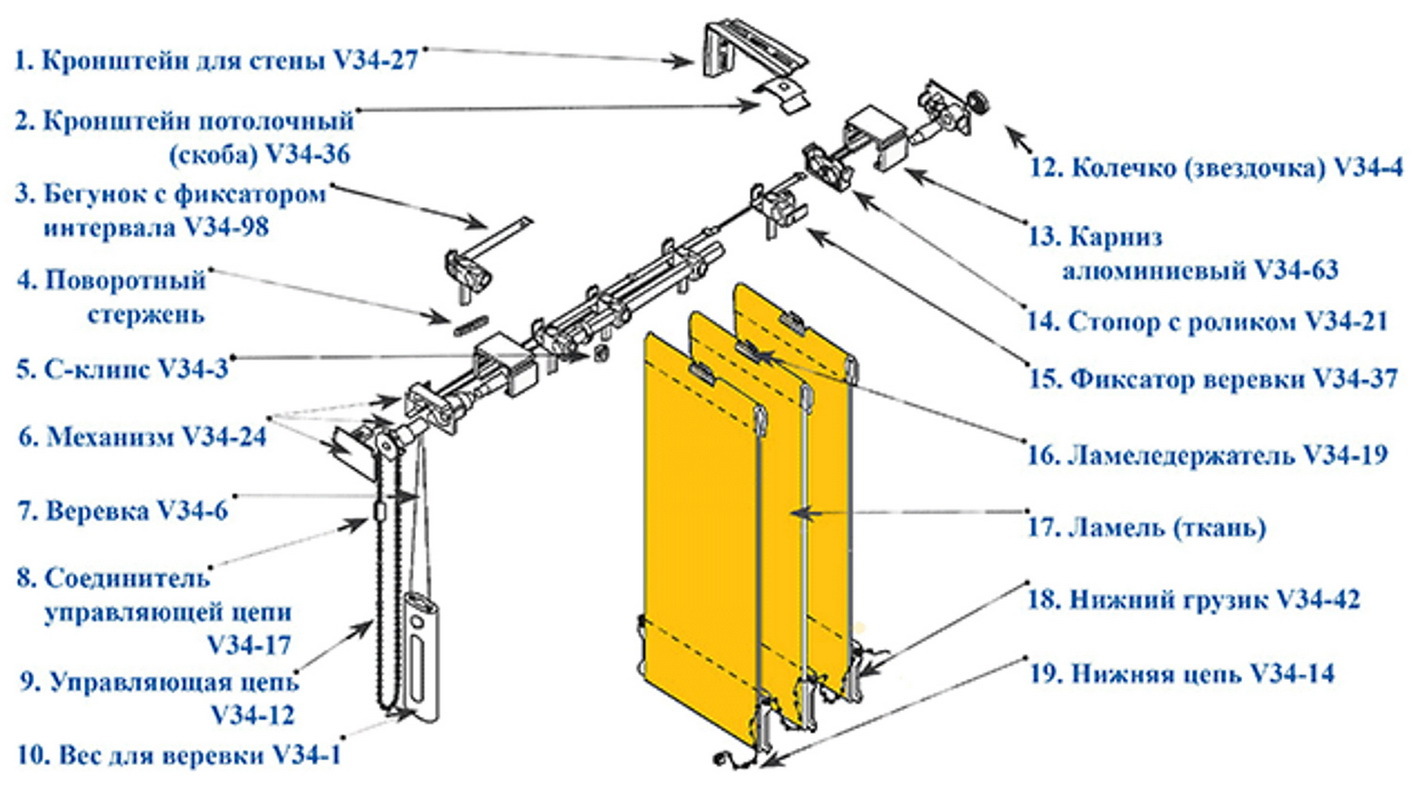 1. Кронштейн для стены V34-27

2. Кронштейн потолочный (скоба) V34-36

3. Бегунок с фиксатором интервала V34-98

4. Поворотный стержень

5. С-клипс V34-3

6. Механизм V34-24

7. Веревка V34-6

8. Соединитель управляющей цепи V34-17

9. Управляющая цепь V34-12

10. Вес для веревки V34-1

12. Колечко (звездочка) V34-4

13. Карниз алюминиевый V34-63

14. Стопор с роликом V34-21

15. Фиксатор веревки V34-37

16. Ламеледержатель V34-19

17. Ламель (ткань)

18. Нижний грузик V34-42

19. Нижняя цепь V34-14