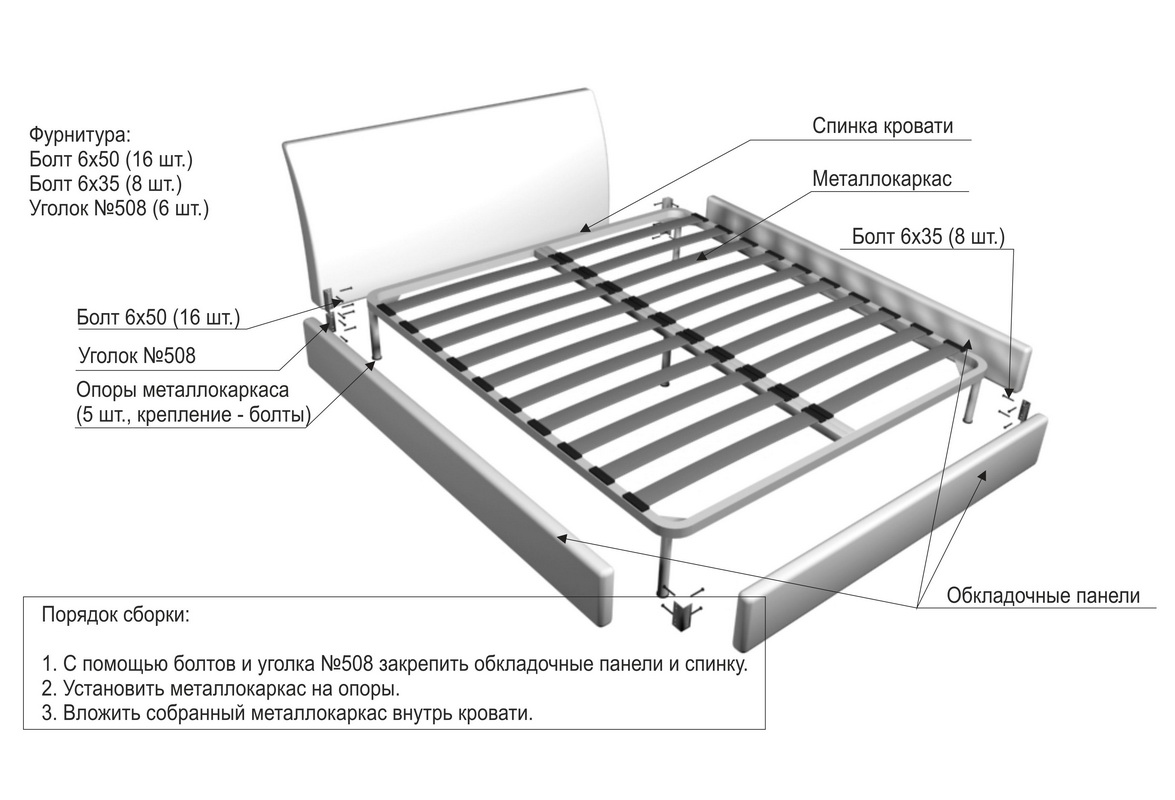 Фурнитура:
Болт 6х50 (16 шт.)
Болт 6х35 (8 шт.)
Уголок №508 (6 шт.)

Спинка кровати

Металлокаркас

Болт 6х35 (8 шт.)

Болт 6х50 (16 шт.)

Уголок №508

Опоры металлокаркаса
(5 шт., крепление - болты)

Обкладочные панели

Порядок сборки:

1. С помощью болтов и уголка №508 закрепить обкладочные панели и спинку.
2. Установить металлокаркас на опоры.
3. Вложить собранный металлокаркас внутрь кровати.