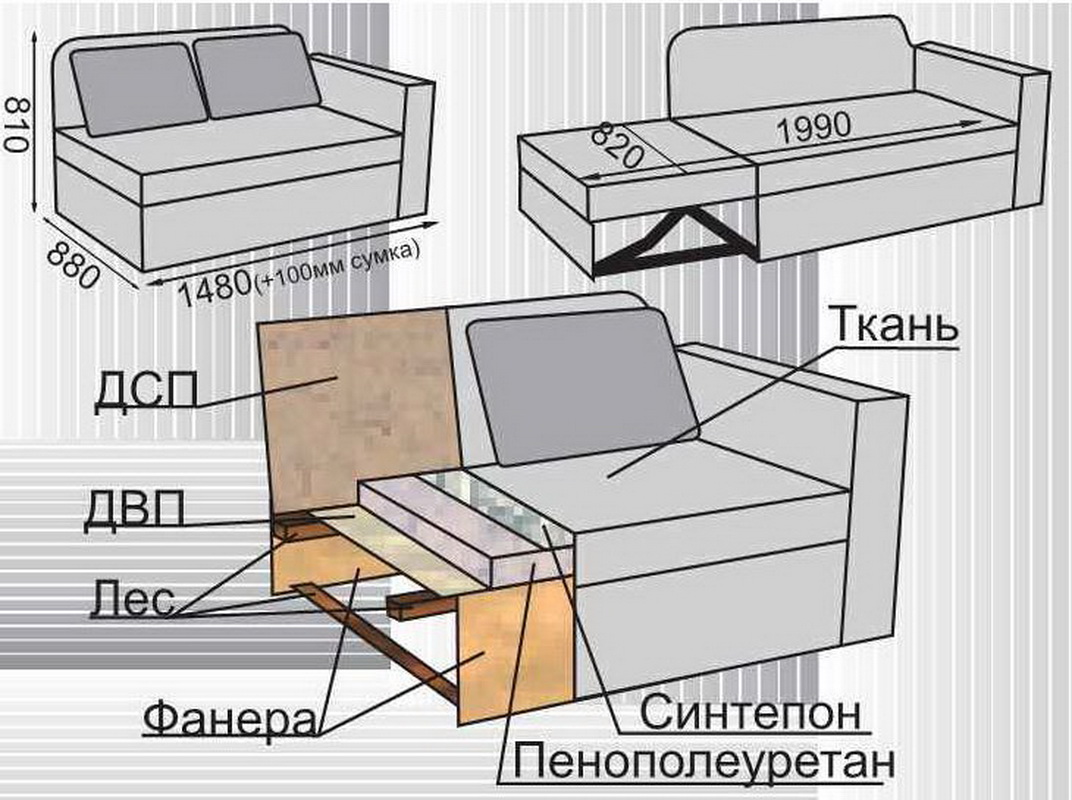 810

880

1480(+100мм сумка)

820

1990

Ткань

ДСП

ДВП

Лес

Фанера

Синтепон

Пенополеуретан