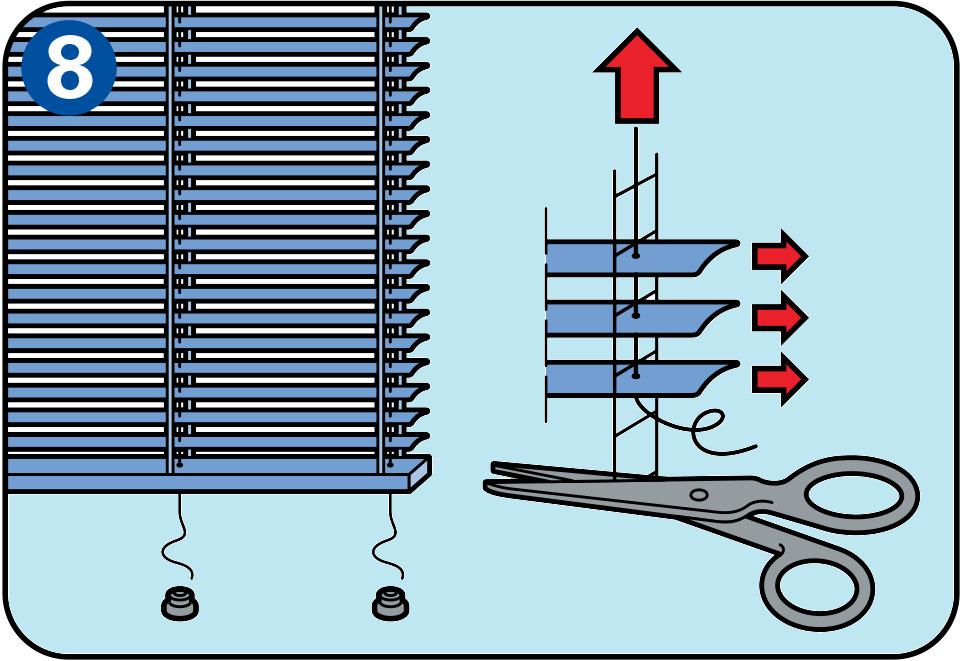 8