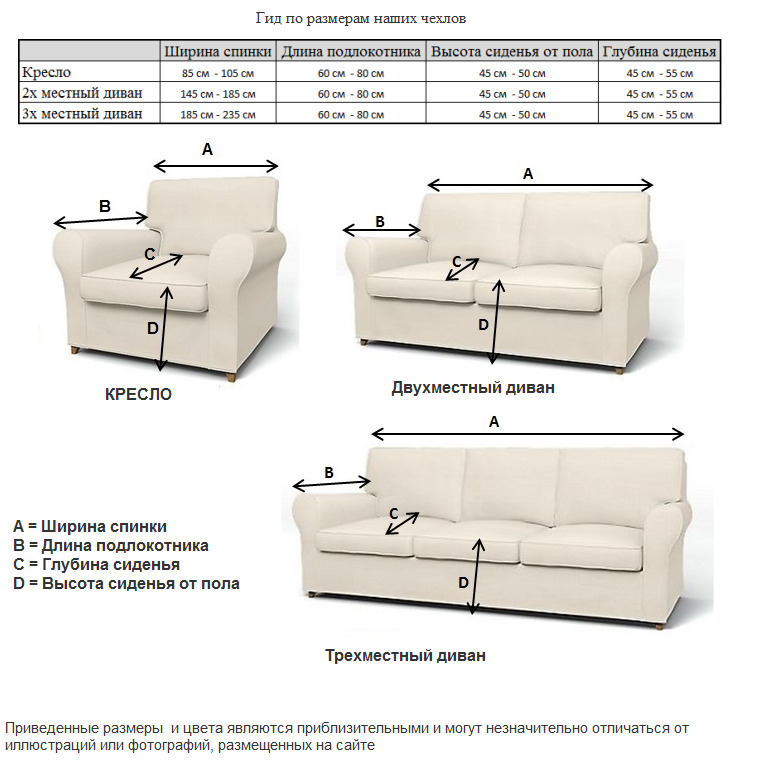 Гид по размерам наших чехлов

| | Ширина спинки | Длина подлокотника | Высота сиденья от пола | Глубина сиденья |
|---|---|---|---|---|
| Кресло | 85 см - 105 см | 60 см - 80 см | 45 см - 50 см | 45 см - 55 см |
| 2х местный диван | 145 см - 185 см | 60 см - 80 см | 45 см - 50 см | 45 см - 55 см |
| 3х местный диван | 185 см - 235 см | 60 см - 80 см | 45 см - 50 см | 45 см - 55 см |

A
B
C
D
КРЕСЛО

A
B
C
D
Двухместный диван

A
B
C
D
Трехместный диван

A = Ширина спинки
B = Длина подлокотника
C = Глубина сиденья
D = Высота сиденья от пола

Приведенные размеры и цвета являются приблизительными и могут незначительно отличаться от иллюстраций или фотографий, размещенных на сайте