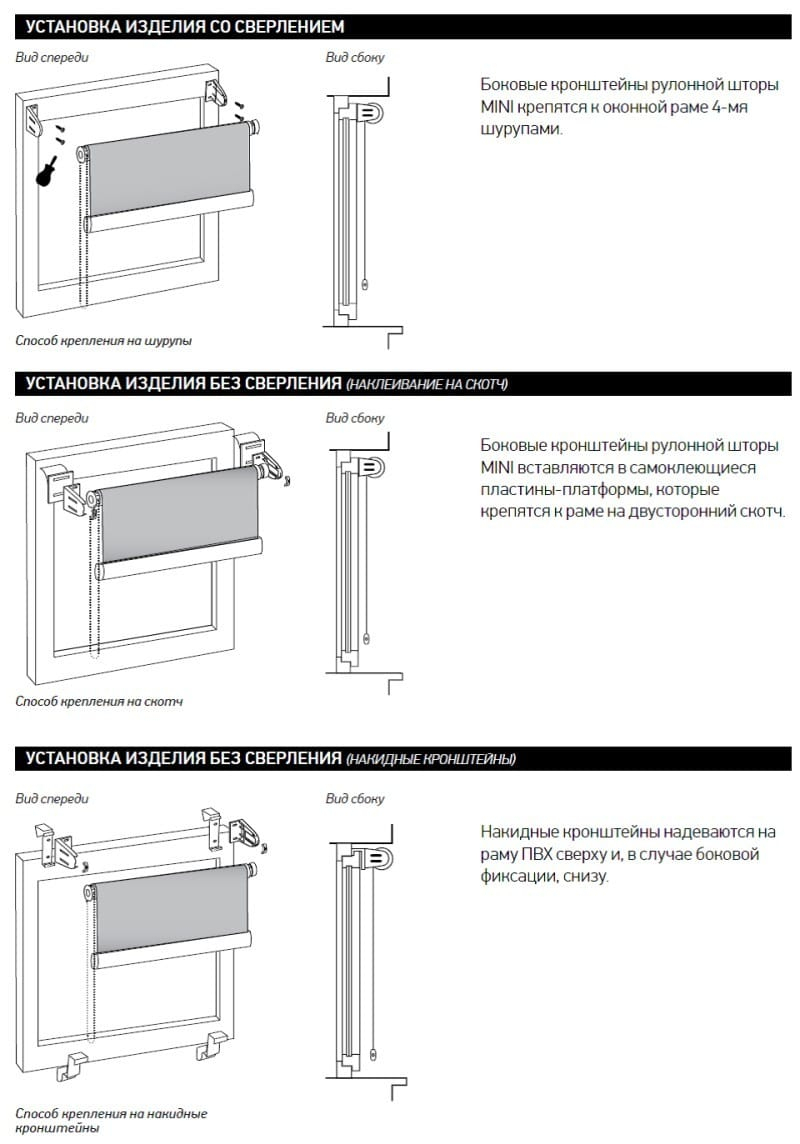 УСТАНОВКА ИЗДЕЛИЯ СО СВЕРЛЕНИЕМ

Вид спереди

Вид сбоку

Боковые кронштейны рулонной шторы MINI крепятся к оконной раме 4-мя шурупами.

Способ крепления на шурупы

УСТАНОВКА ИЗДЕЛИЯ БЕЗ СВЕРЛЕНИЯ (НАКЛЕИВАНИЕ НА СКОТЧ)

Вид спереди

Вид сбоку

Боковые кронштейны рулонной шторы MINI вставляются в самоклеющиеся пластины-платформы, которые крепятся к раме на двусторонний скотч.

Способ крепления на скотч

УСТАНОВКА ИЗДЕЛИЯ БЕЗ СВЕРЛЕНИЯ (НАКИДНЫЕ КРОНШТЕЙНЫ)

Вид спереди

Вид сбоку

Накидные кронштейны надеваются на раму ПВХ сверху и, в случае боковой фиксации, снизу.

Способ крепления на накидные кронштейны