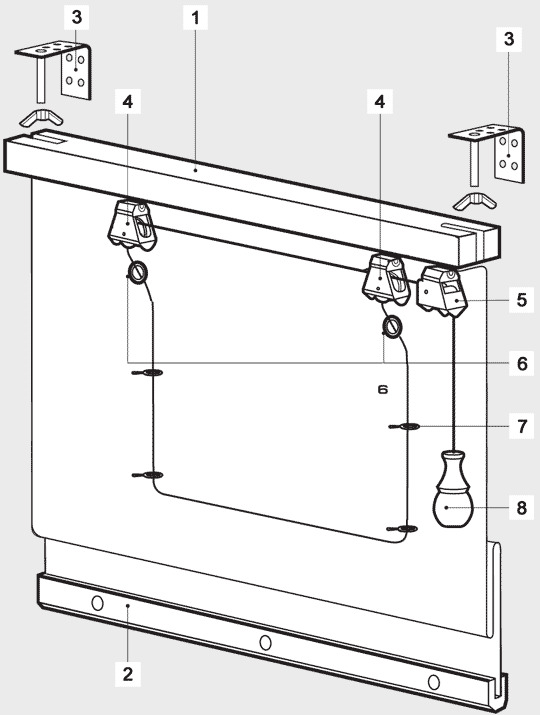 3
1
3
4
4
5
6
6
7
8
2