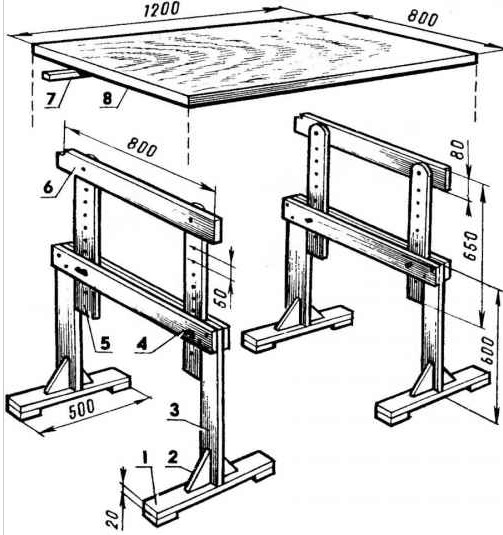 1200
800
7
8
800
6
80
650
50
5
4
600
500
3
1
2
20