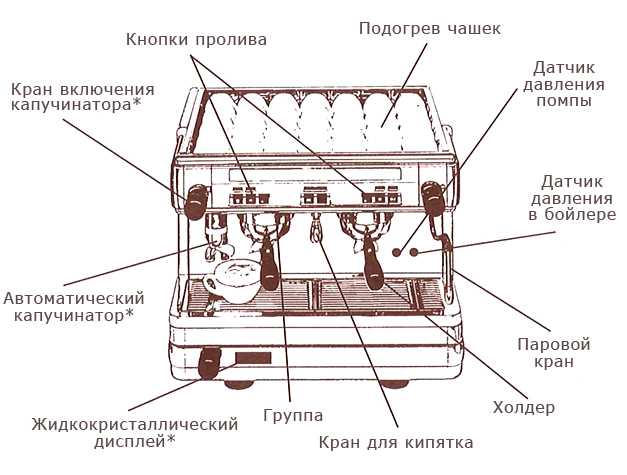 Кнопки пролива

Подогрев чашек

Кран включения капучинатора*

Датчик давления помпы

Датчик давления в бойлере

Автоматический капучинатор*

Паровой кран

Холдер

Жидкокристаллический дисплей*

Группа

Кран для кипятка