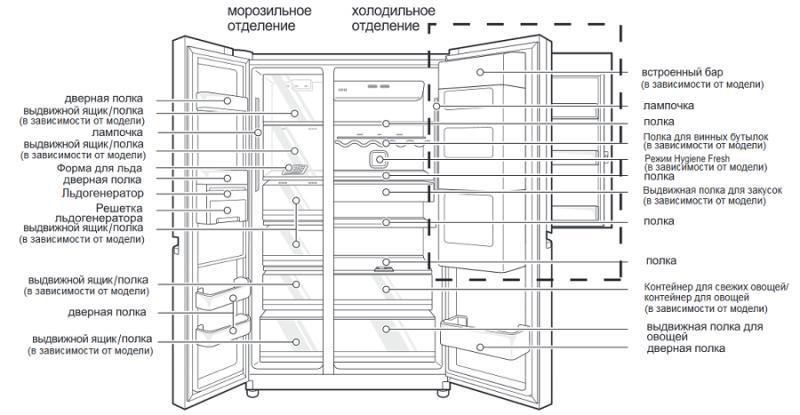 морозильное отделение

холодильное отделение

дверная полка
выдвижной ящик/полка
(в зависимости от модели)
лампочка
выдвижной ящик/полка
(в зависимости от модели)
Форма для льда
дверная полка
Льдогенератор
Решетка льдогенератора
выдвижной ящик/полка
(в зависимости от модели)
выдвижной ящик/полка
(в зависимости от модели)
дверная полка
выдвижной ящик/полка
(в зависимости от модели)

встроенный бар
(в зависимости от модели)
лампочка
полка
Полка для винных бутылок
(в зависимости от модели)
Режим Hygiene Fresh
(в зависимости от модели)
полка
Выдвижная полка для закусок
(в зависимости от модели)
полка
полка
Контейнер для свежих овощей/
контейнер для овощей
(в зависимости от модели)
выдвижная полка для овощей
дверная полка