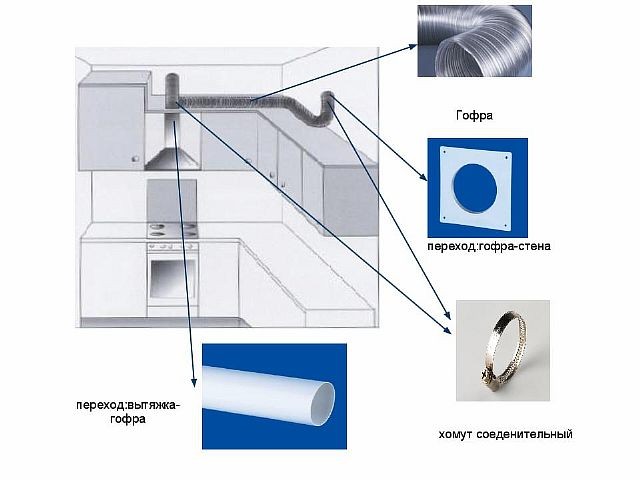 Гофра

переход:гофра-стена

переход:вытяжка-гофра

хомут соеденительный