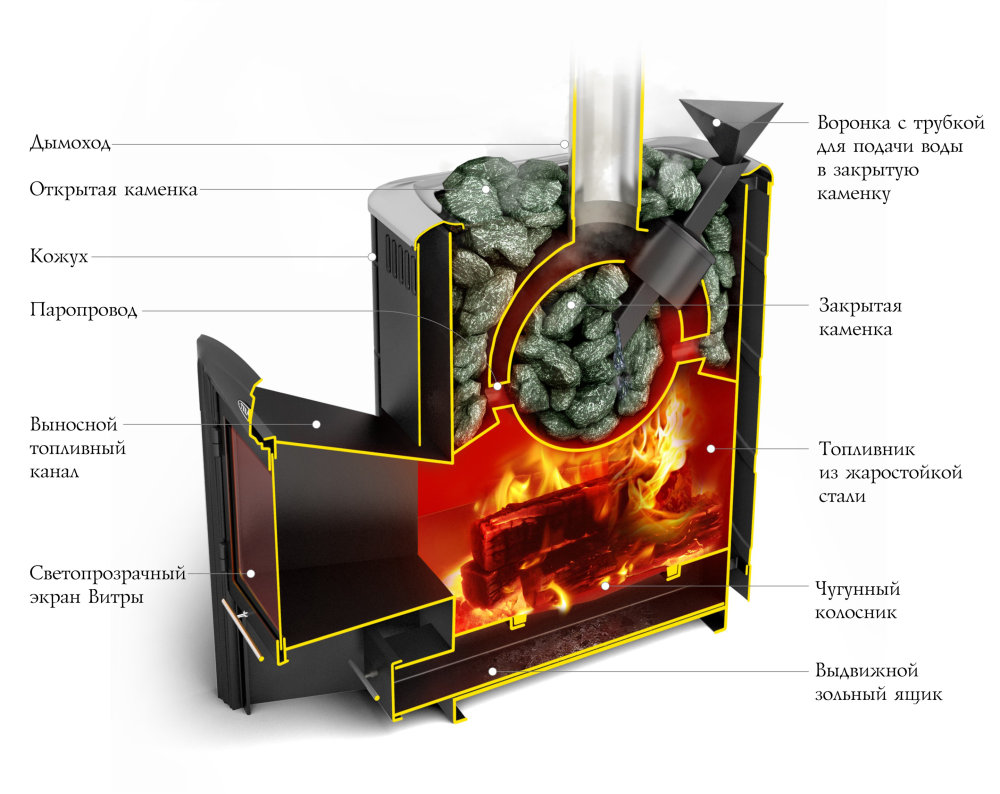 Дымоход

Открытая каменка

Кожух

Паропровод

Выносной топливный канал

Светопрозрачный экран Витры

Воронка с трубкой для подачи воды в закрытую каменку

Закрытая каменка

Топливник из жаростойкой стали

Чугунный колосник

Выдвижной зольный ящик