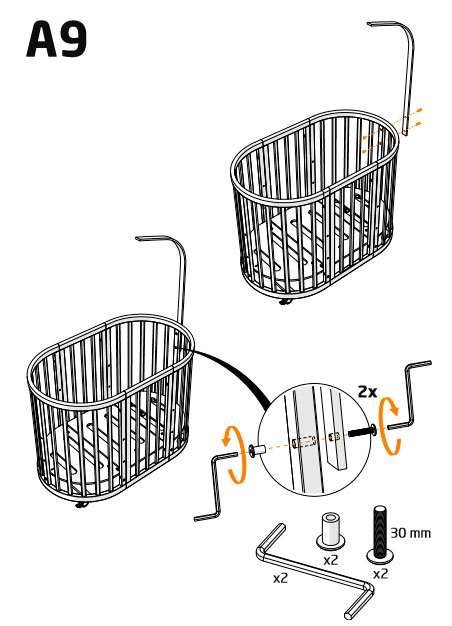 A9

2x

30 mm

x2

x2

x2