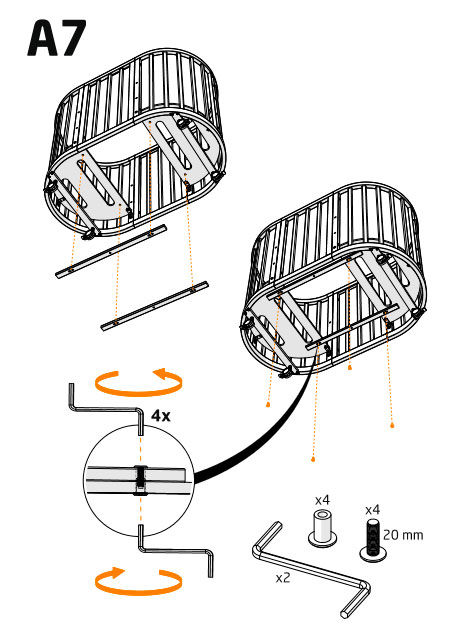 A7

4x

x4

x4

20 mm

x2