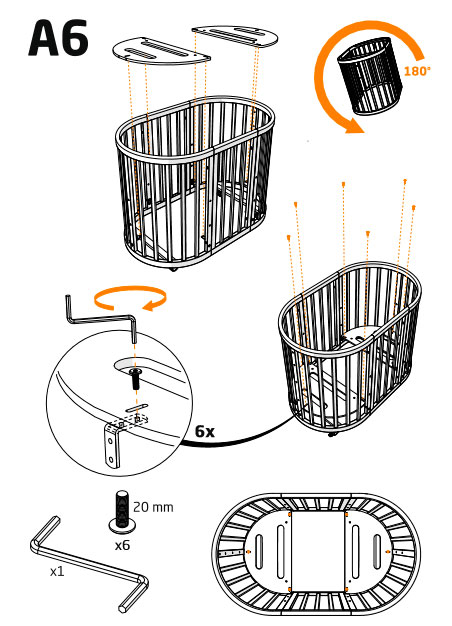 A6

180°

6x

20 mm

x6

x1