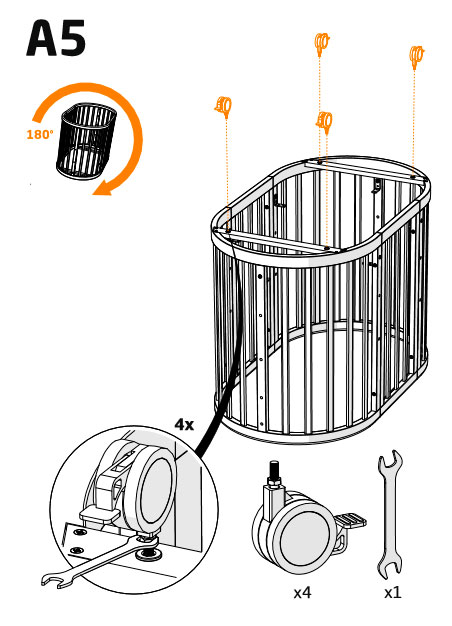 A5

180°

4x

x4

x1