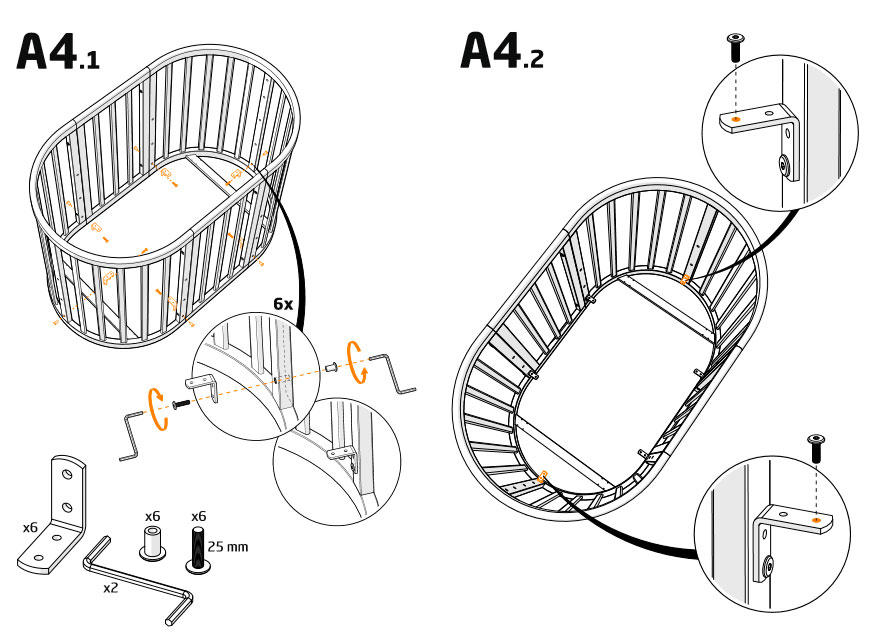 A4.1

6x

x6

x6

x6

25 mm

x2

A4.2