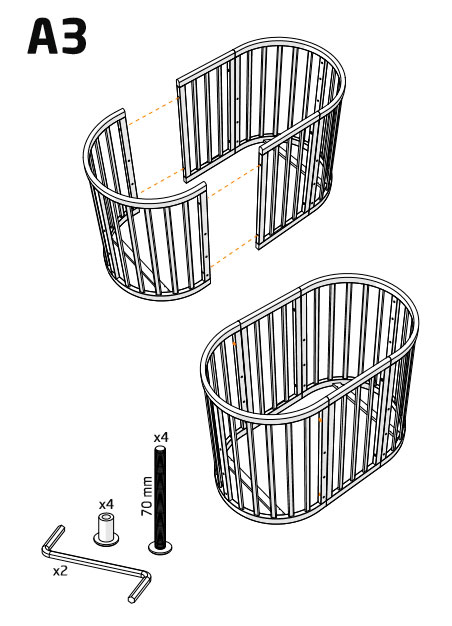 A3

x4

70 mm

x4

x2