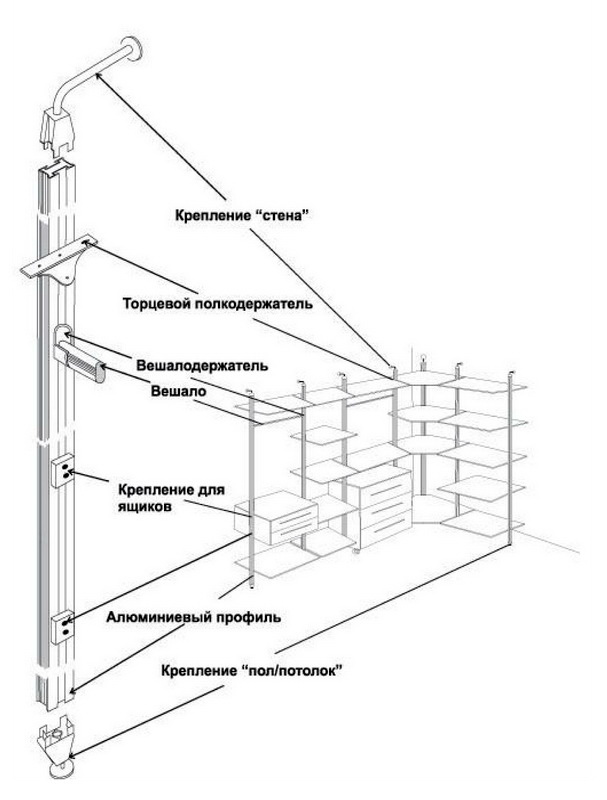 Крепление “стена”

Торцевой полкодержатель

Вешалодержатель

Вешало

Крепление для ящиков

Алюминиевый профиль

Крепление “пол/потолок”